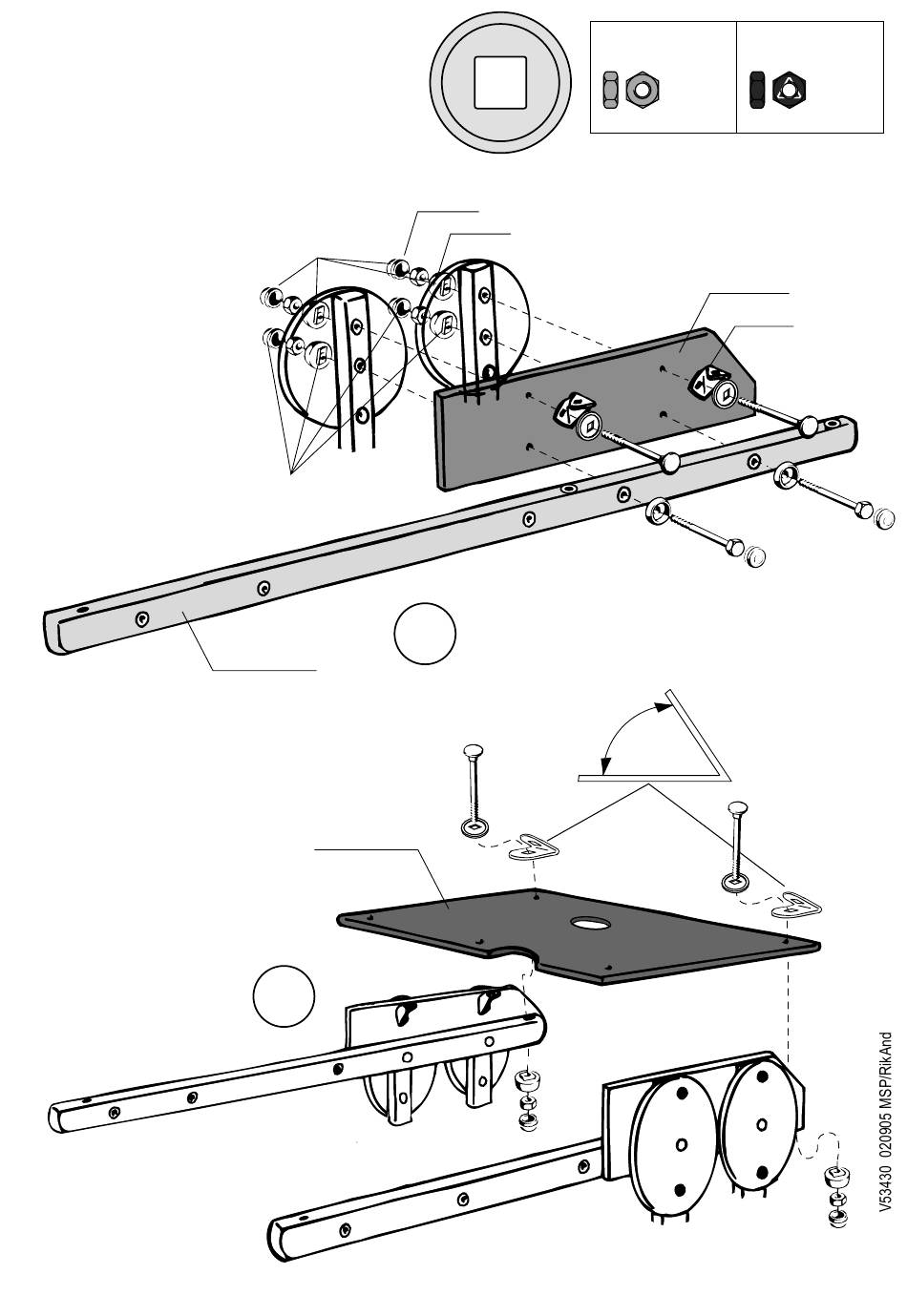 V53430 020905 MSP/RikAnd