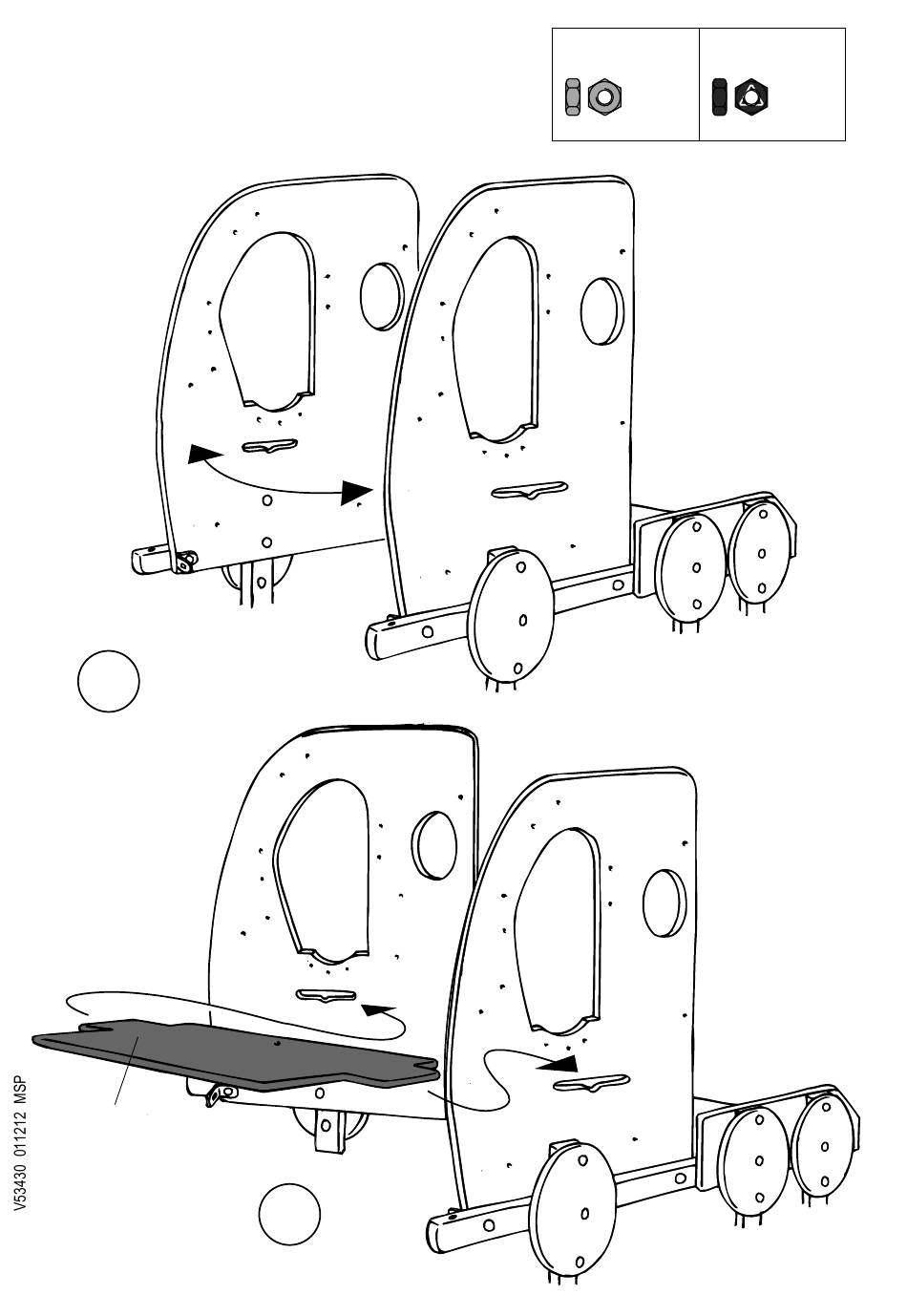 V53430 011212 MSP