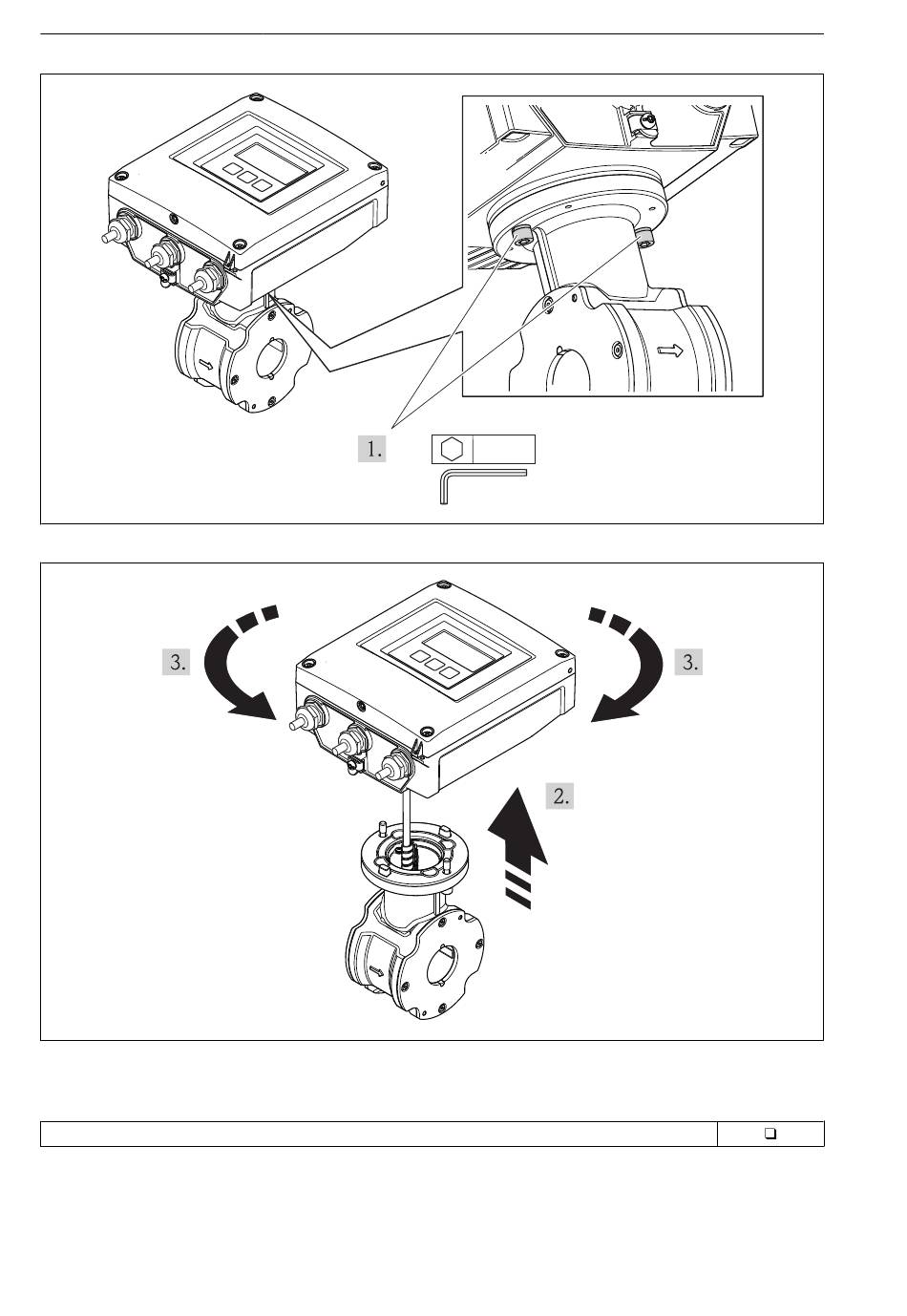 1.

3.

3.

2.

❑