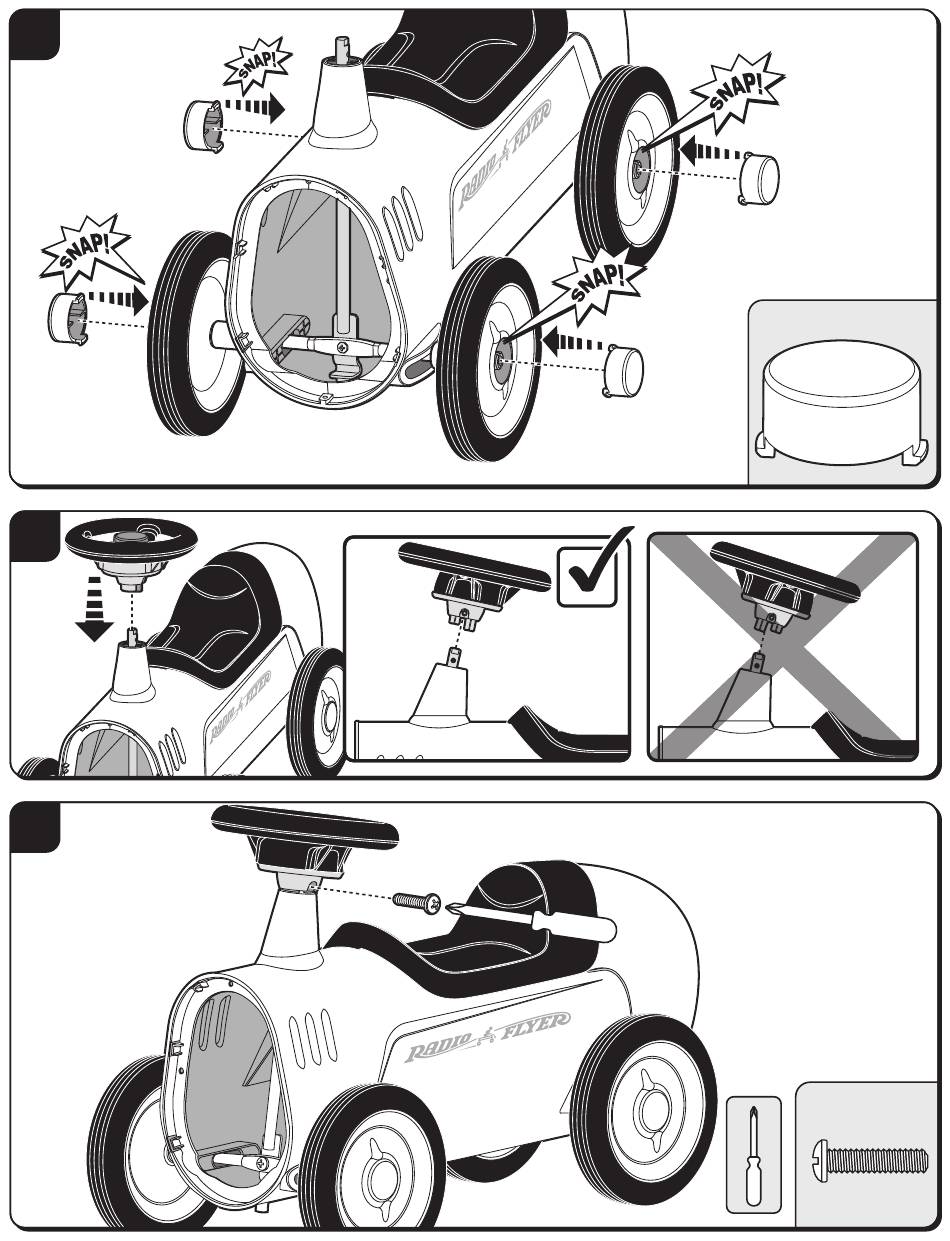 SNAP!

SNAP!

SNAP!

SNAP!

RADIO FLYER

RADIO FLYER

RADIO FLYER