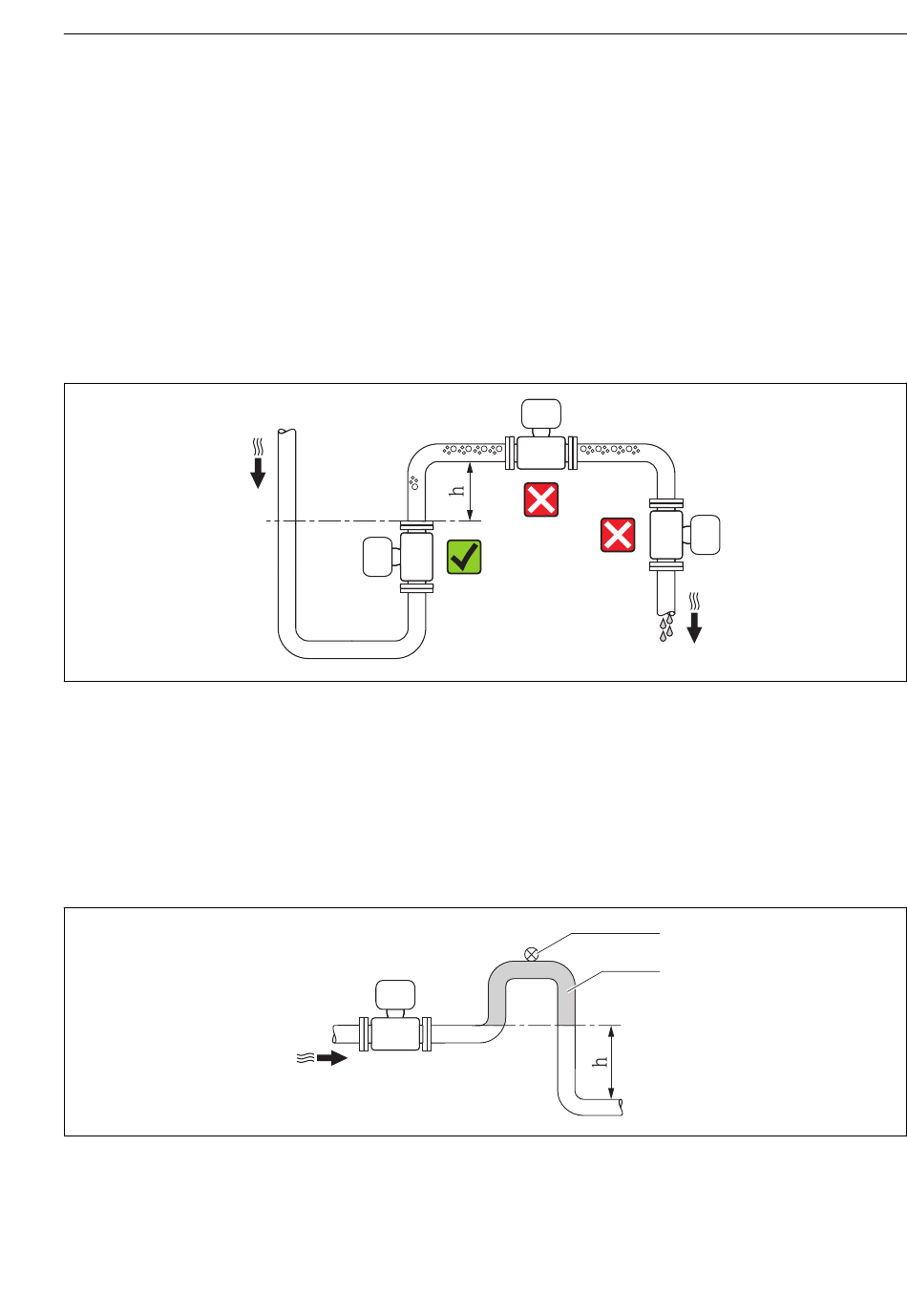 h

h