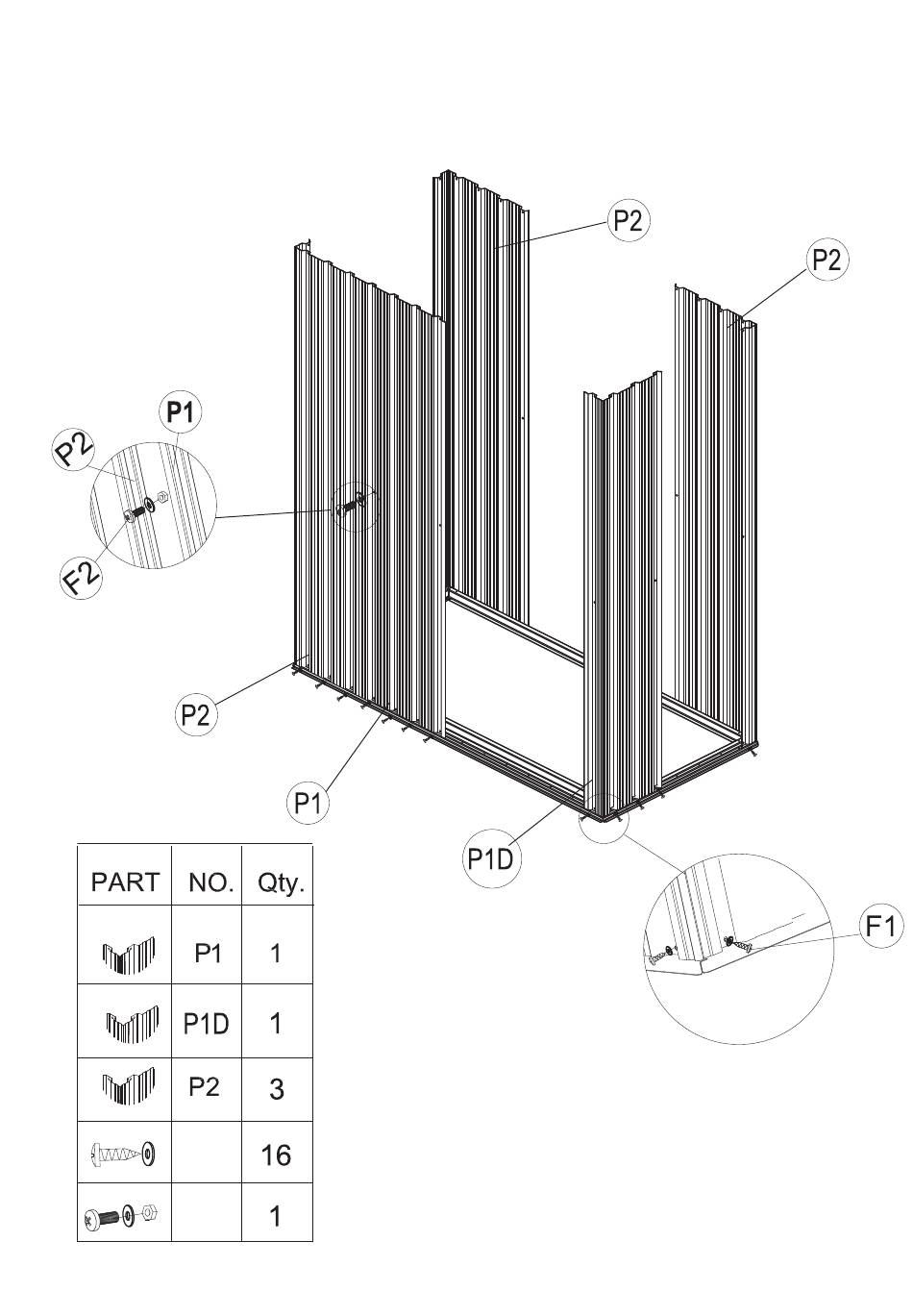 P2

P2

P1

P2

F2

P2

P1

P1D

F1

| PART | NO. | Qty. |
|---|---|---|
| | P1 | 1 |
| | P1D | 1 |
| | P2 | 3 |
| | | 16 |
| | | 1 |