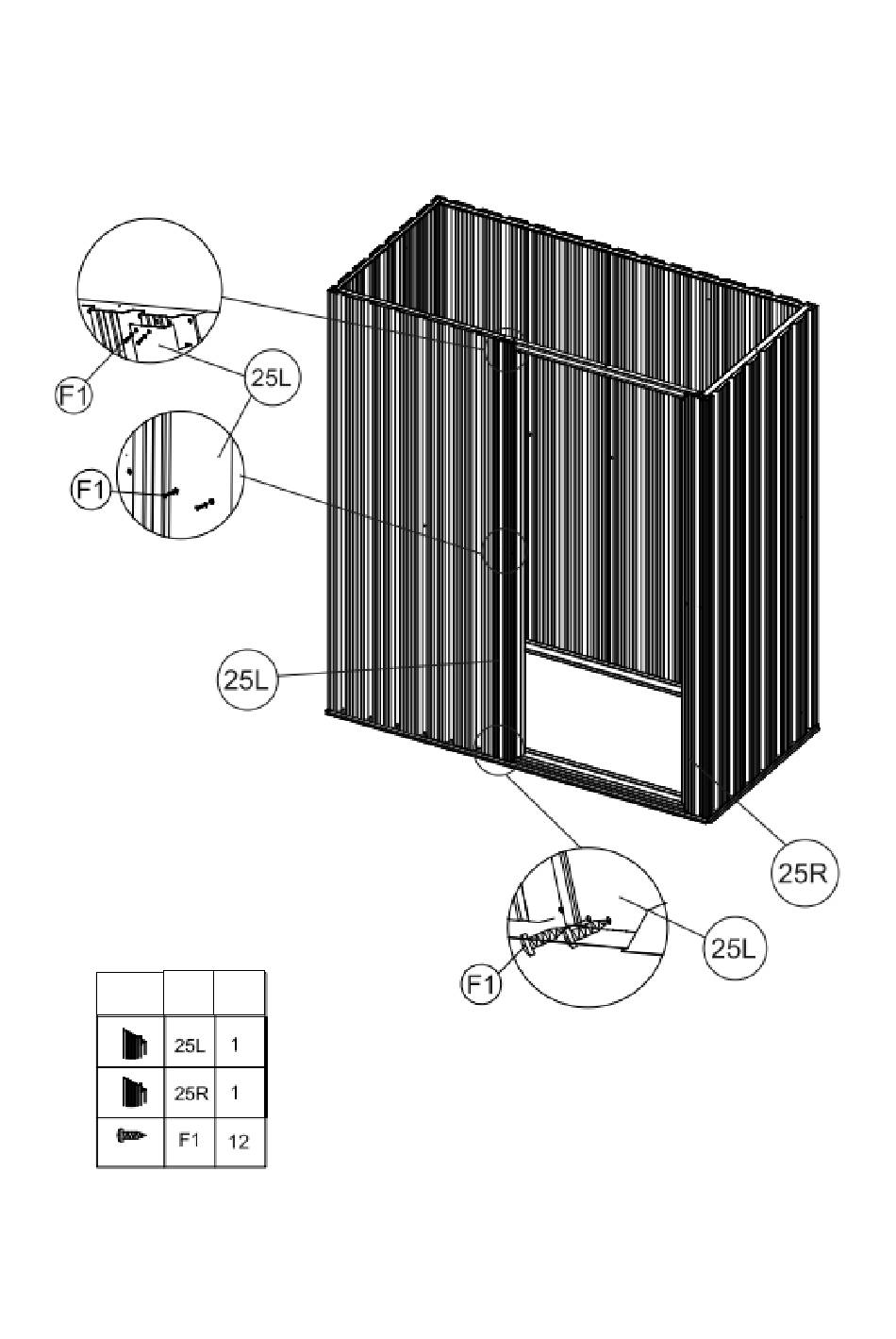 F1
25L
F1
25L
25R
25L
F1

|  |  |  |
|---|---|---|
|  | 25L | 1 |
|  | 25R | 1 |
|  | F1 | 12 |