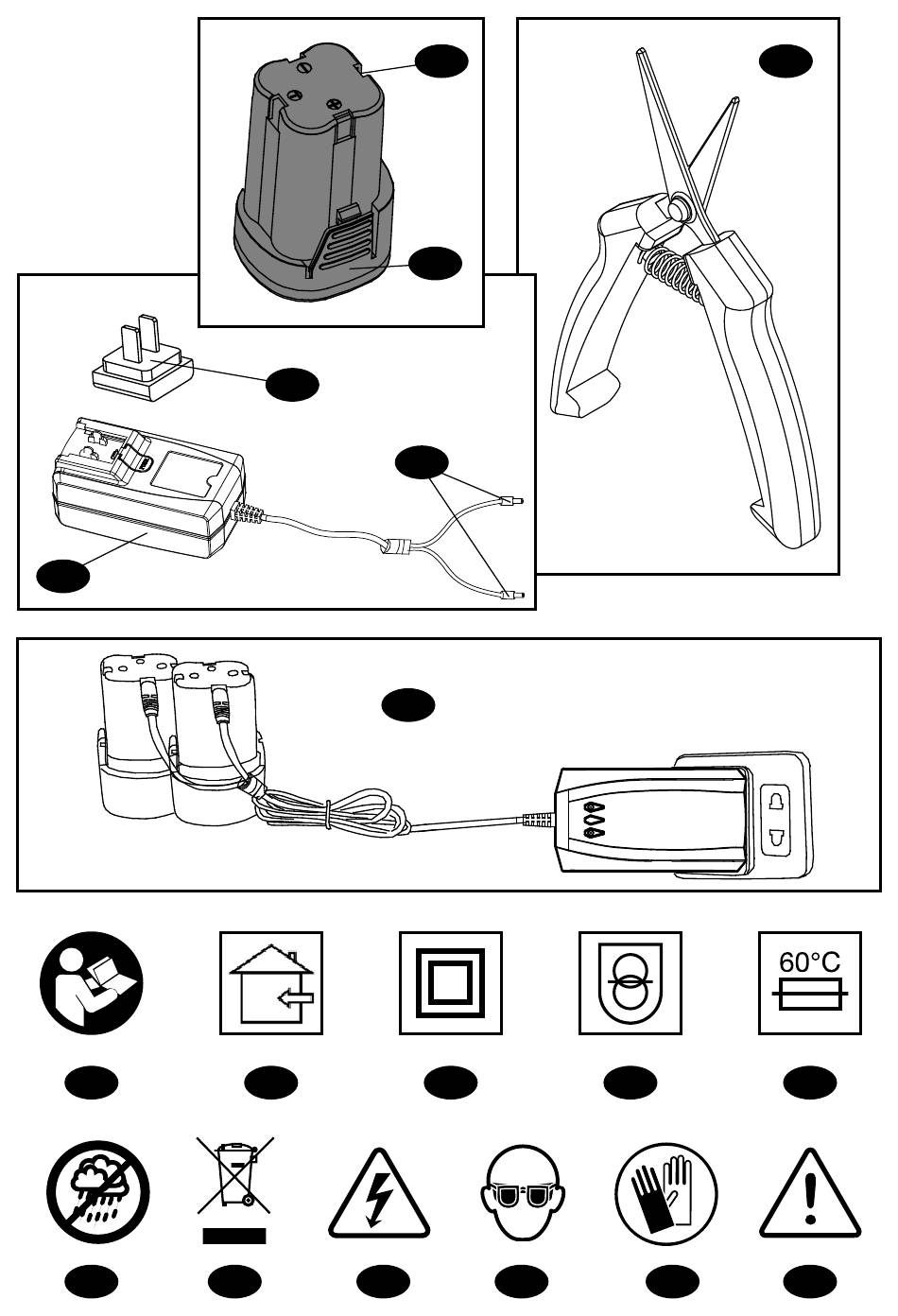 60°C