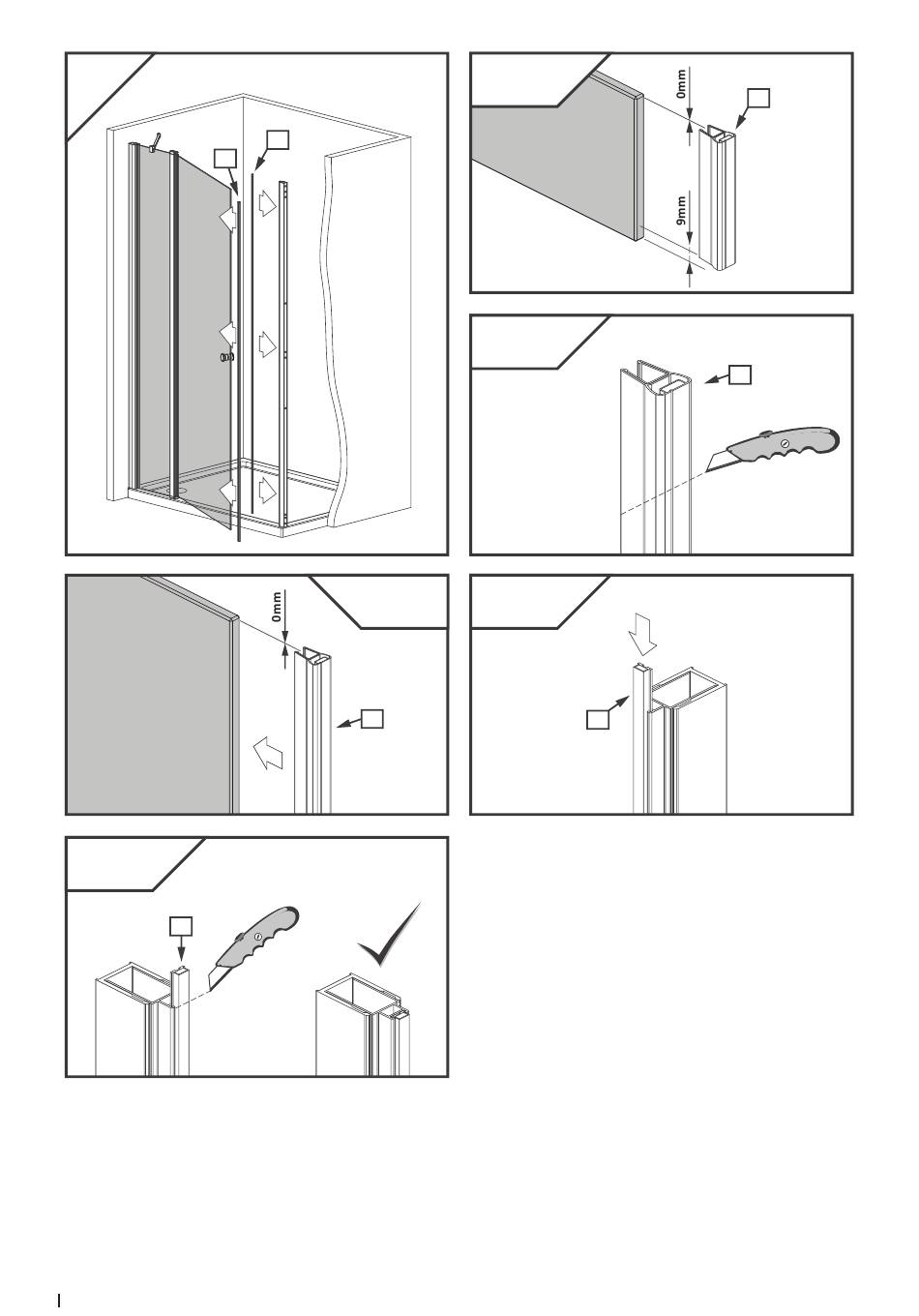 0mm

9mm

0mm