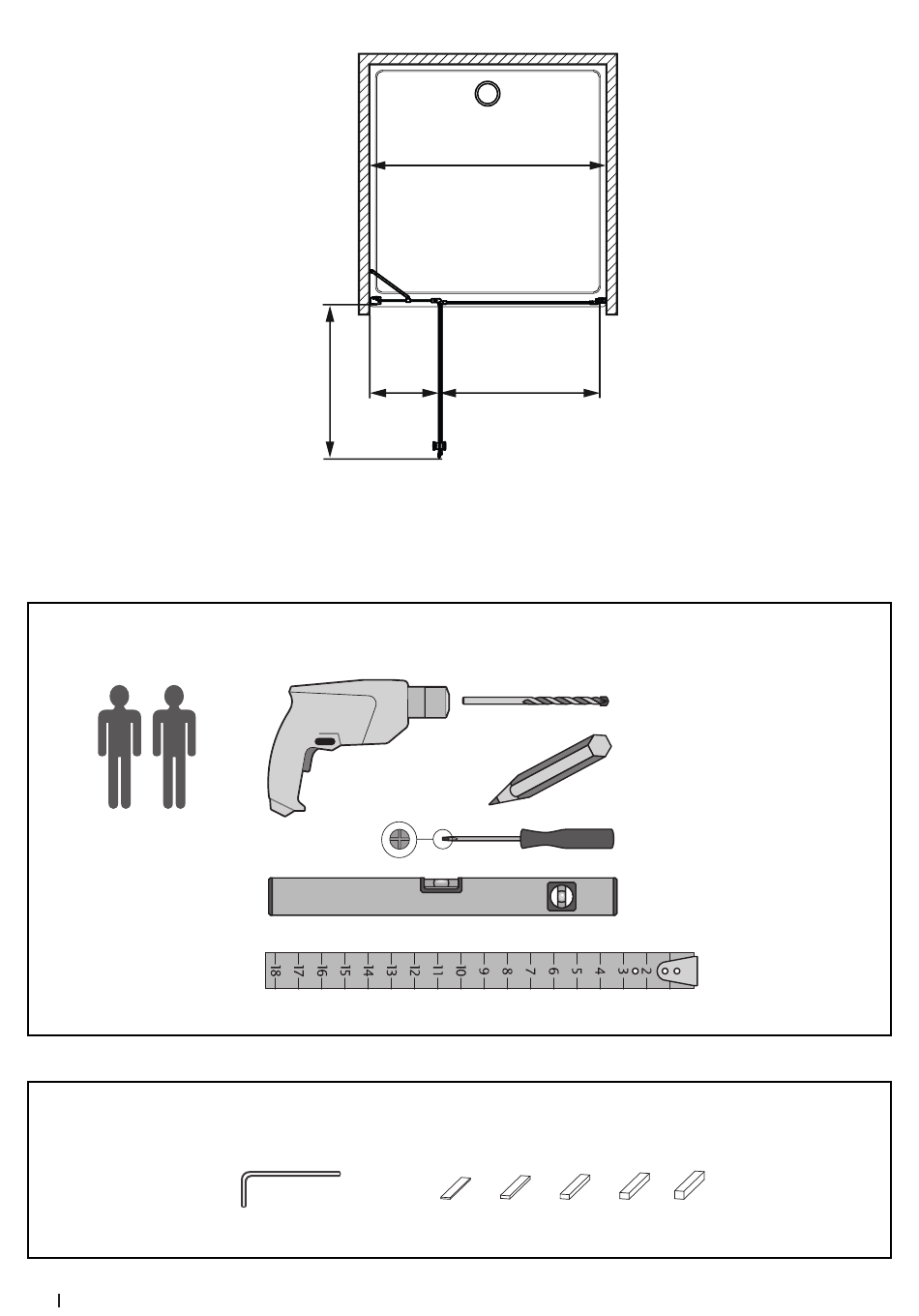 18 17 16 15 14 13 12 11 10 9 8 7 6 5 4 3 2