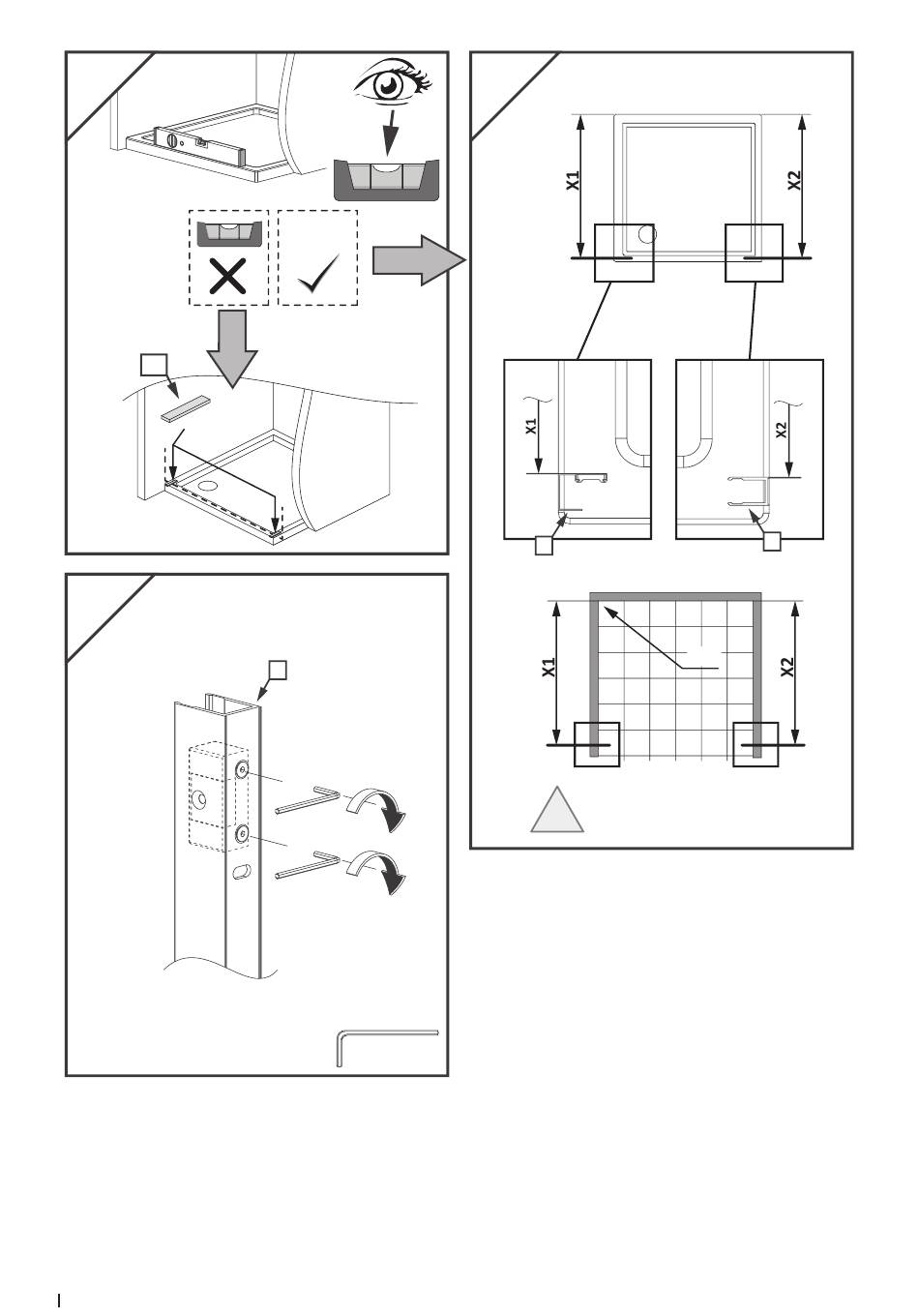 X1

X2

X1

X2

X1

X2