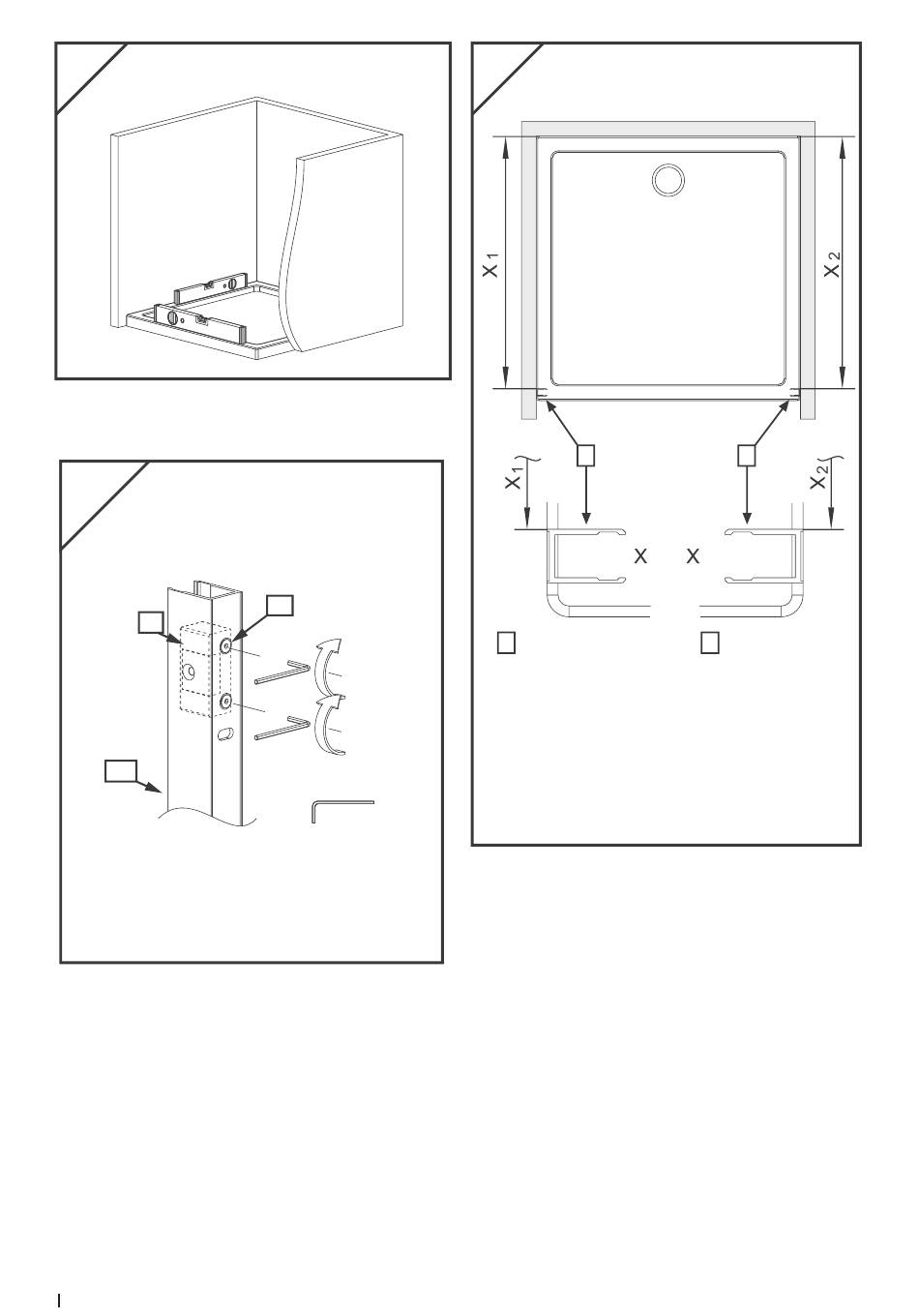 $X_1$

$X_2$

$X_1$

$X_2$

X

X