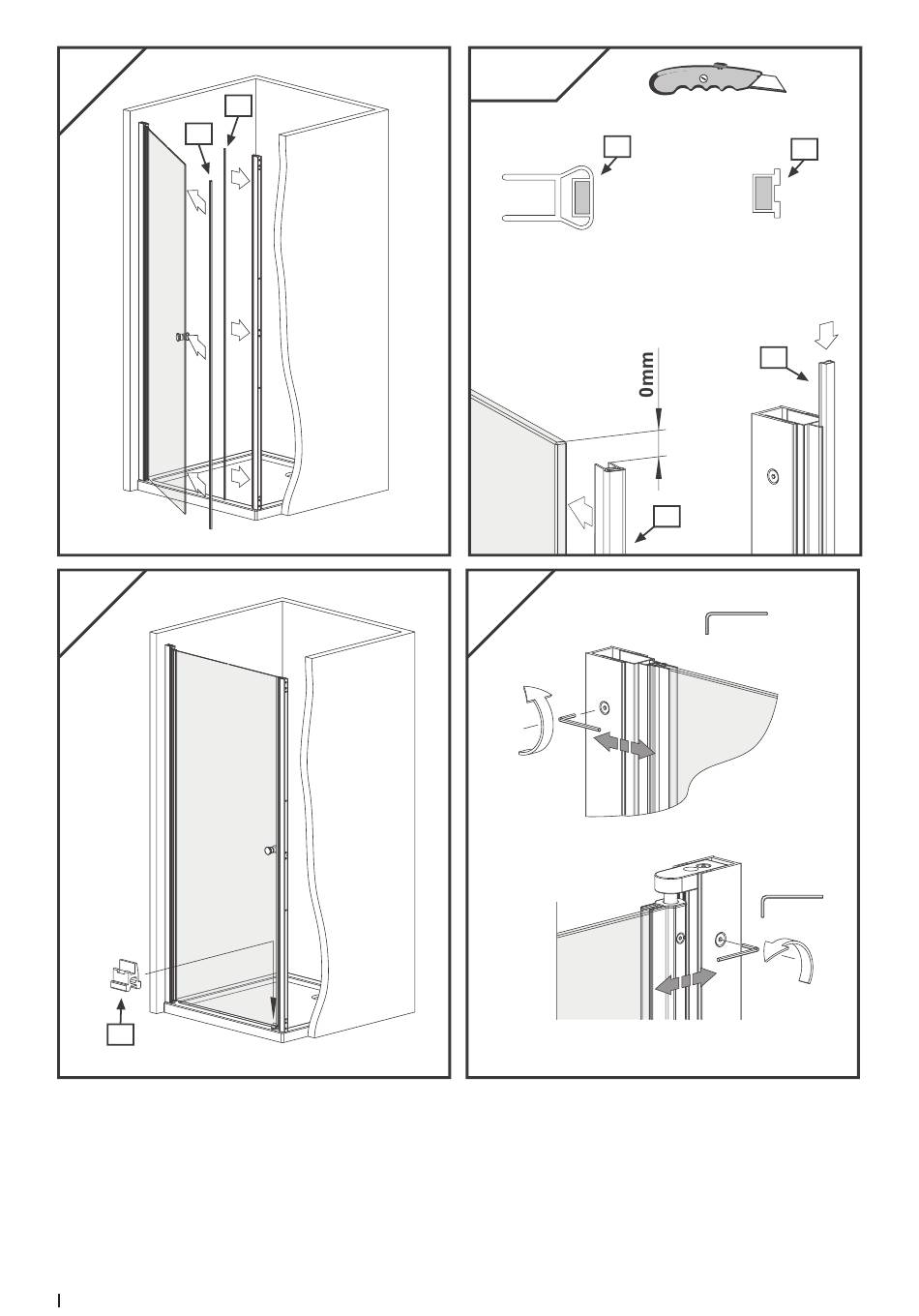 0mm