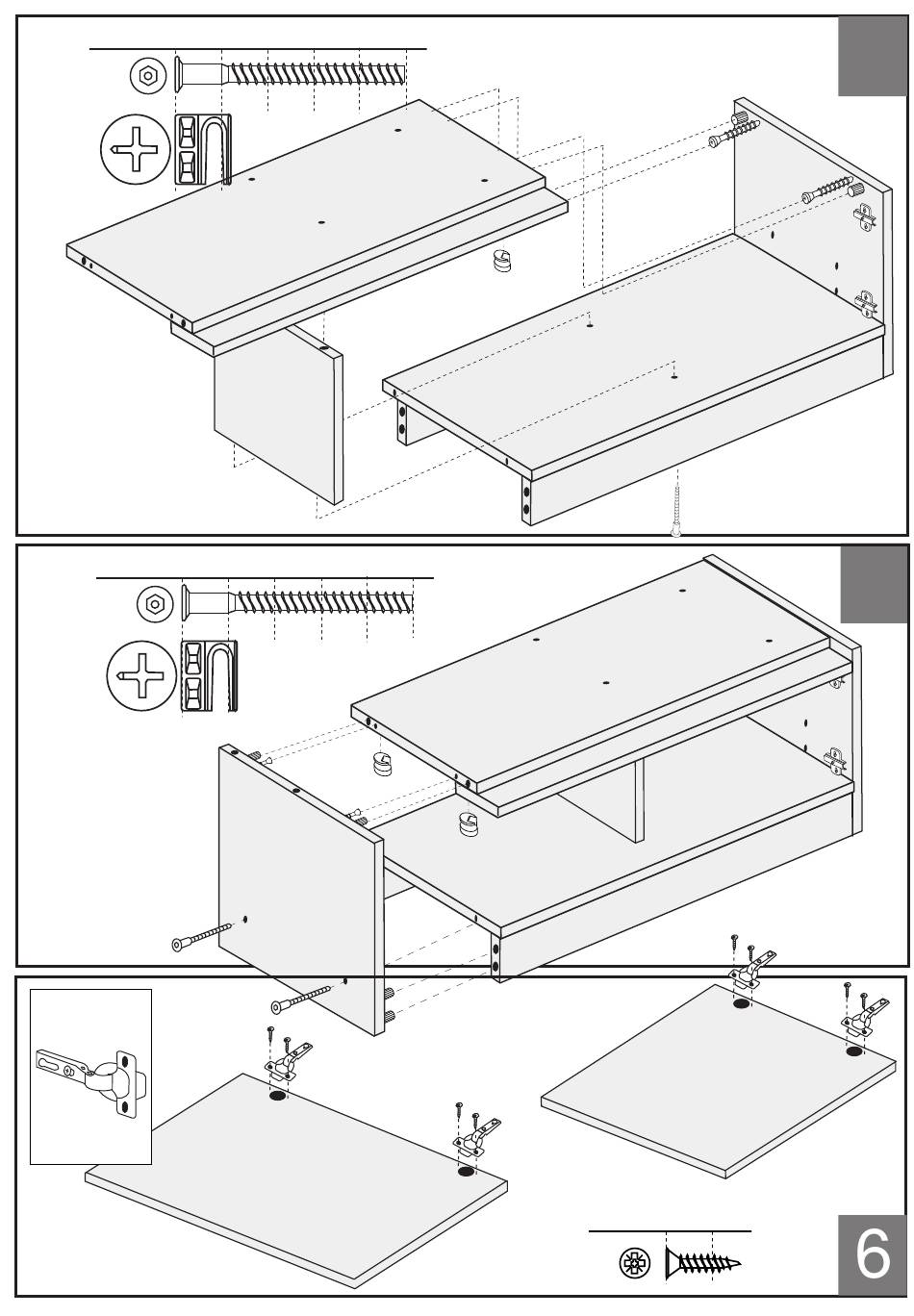 6