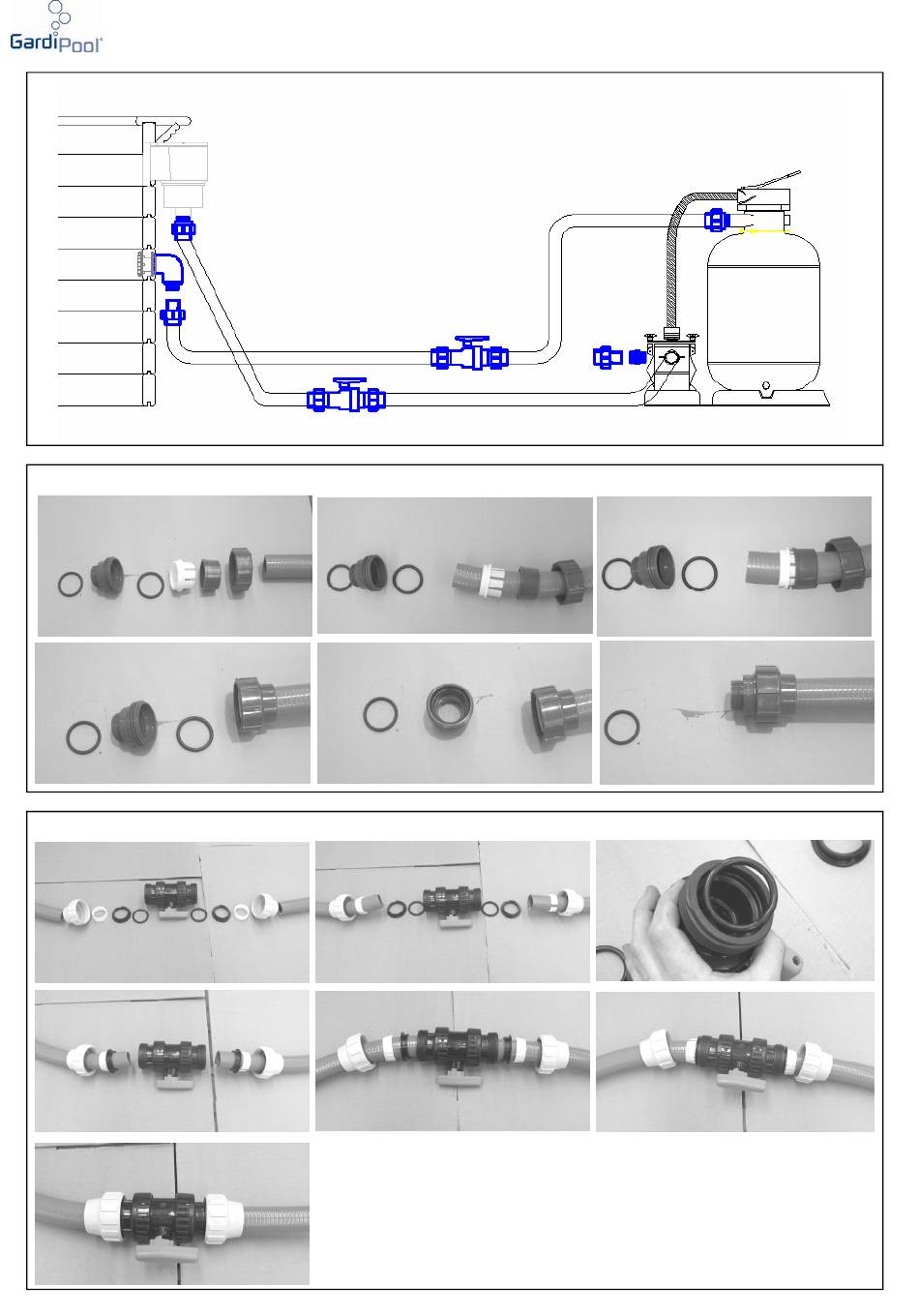 GardiPool®