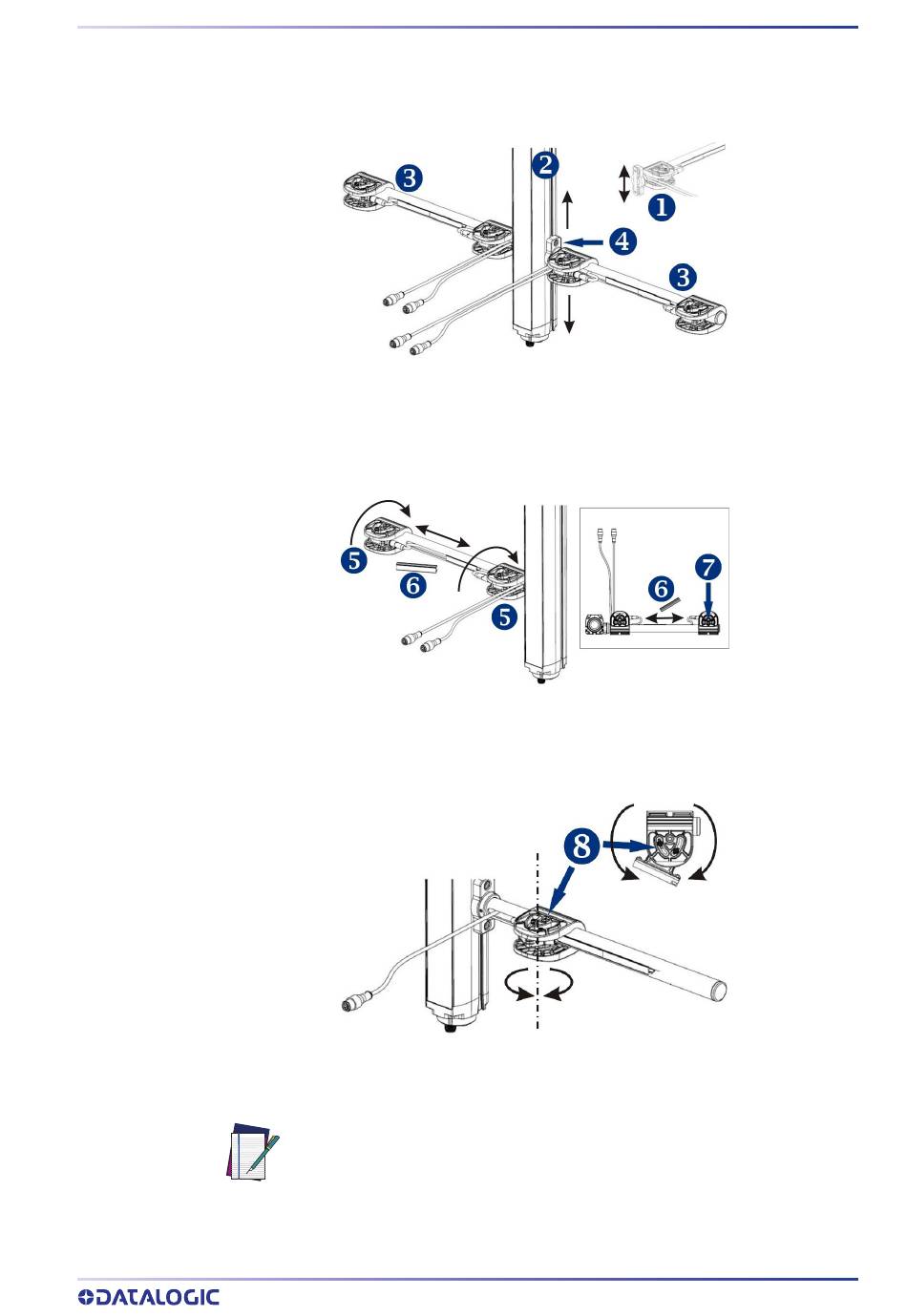 3
2
1
4
3

5
6
5
6
7

8

DATALOGIC