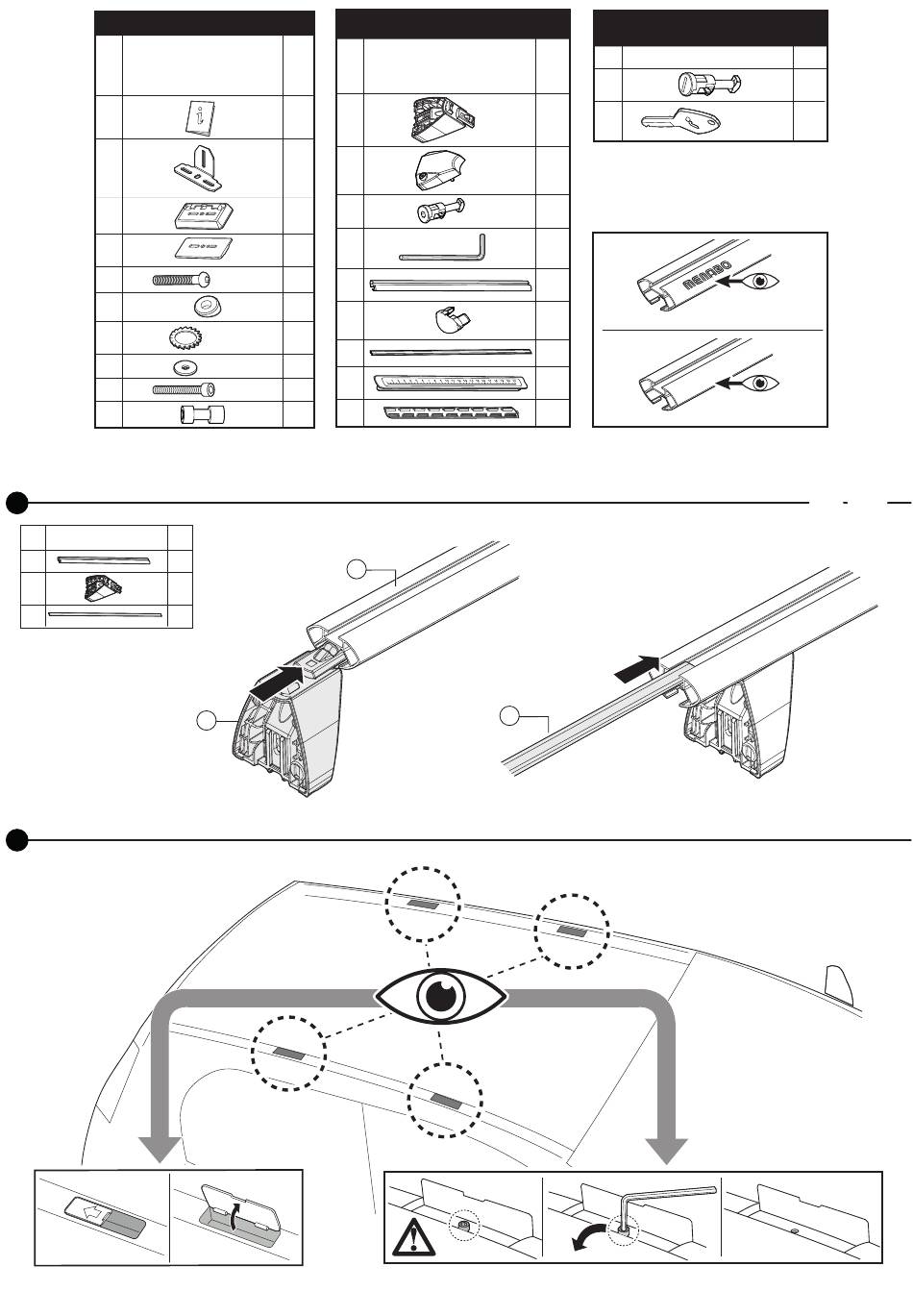 MENABO