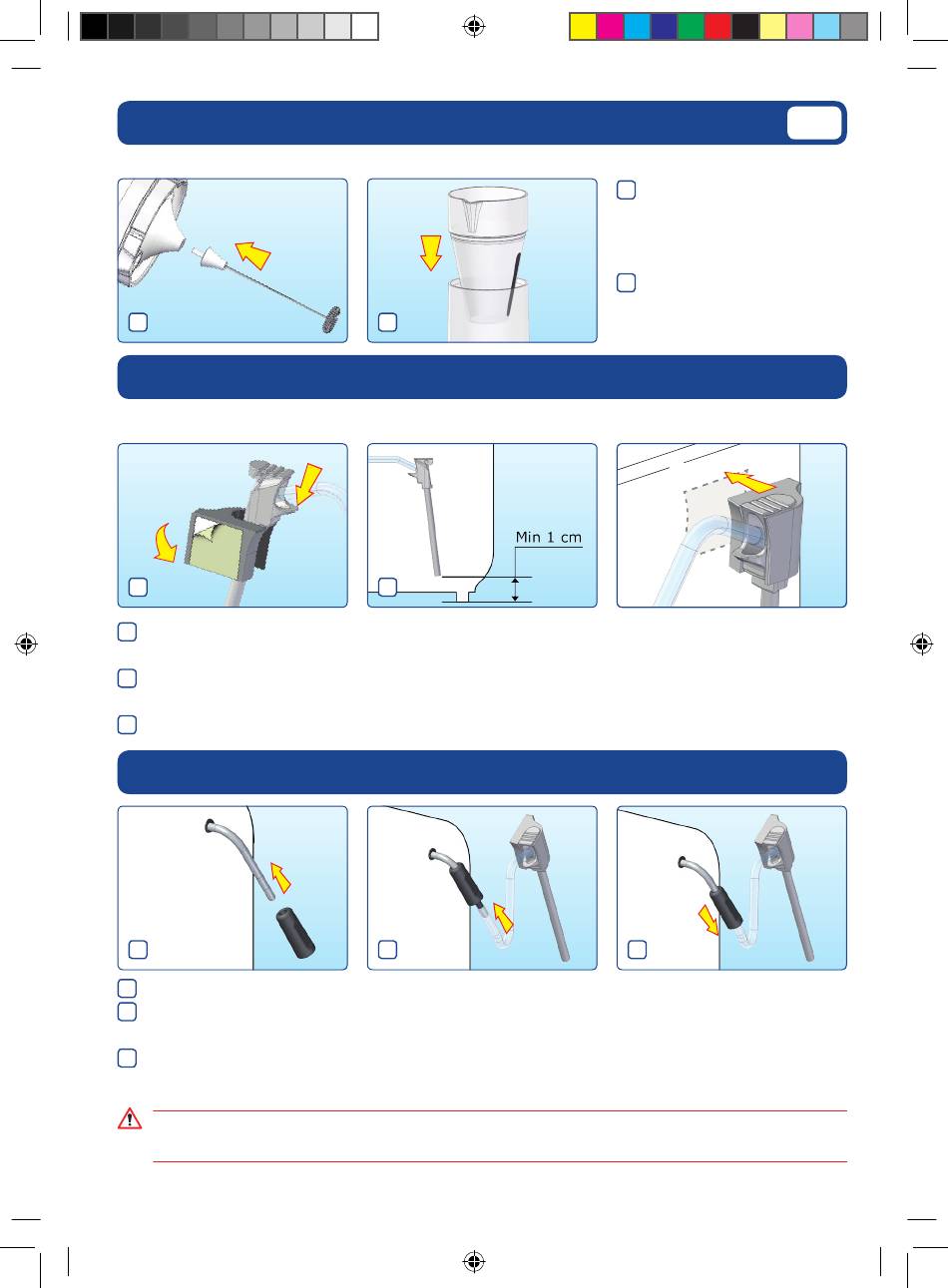 Min 1 cm