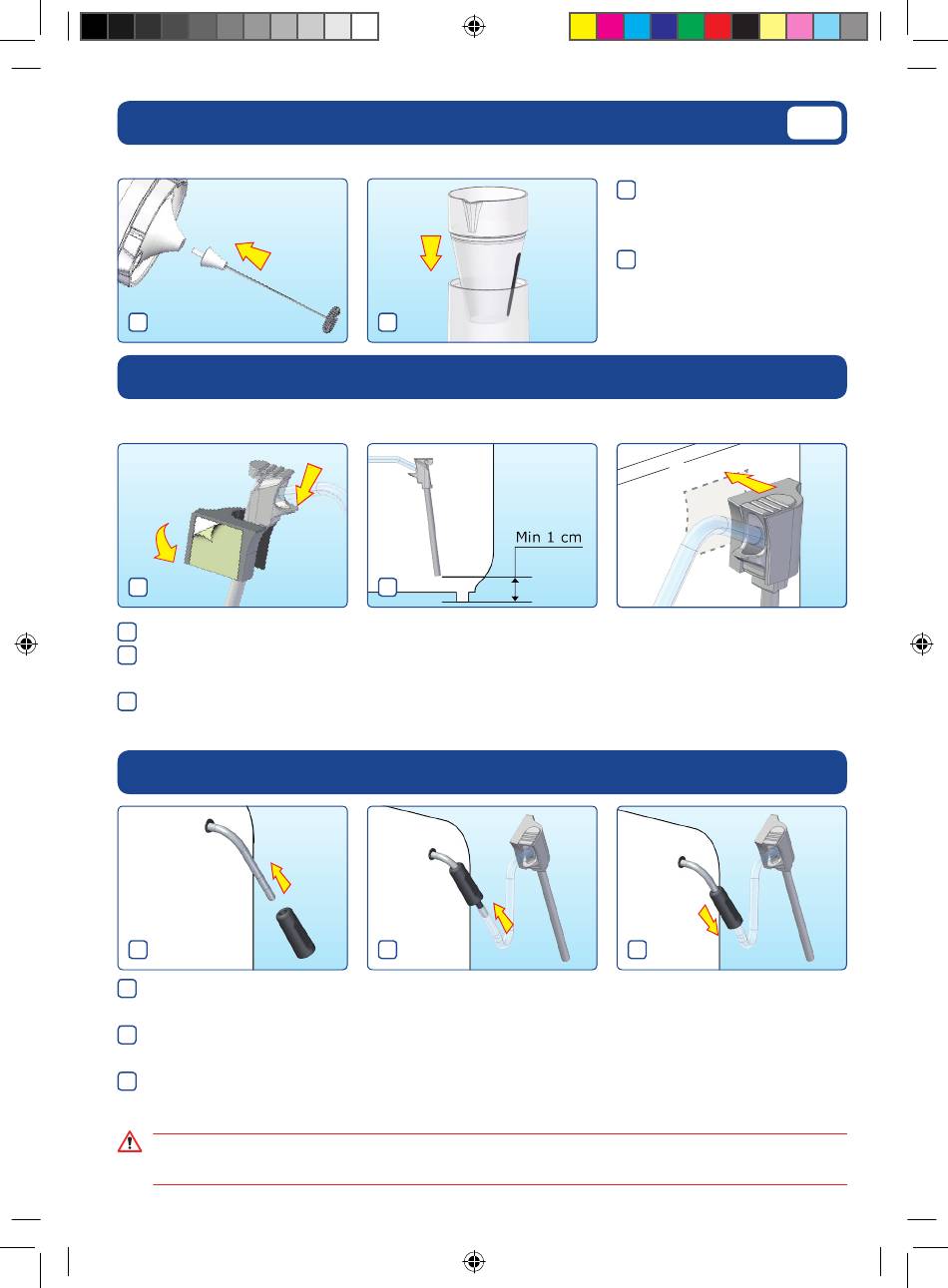 Min 1 cm