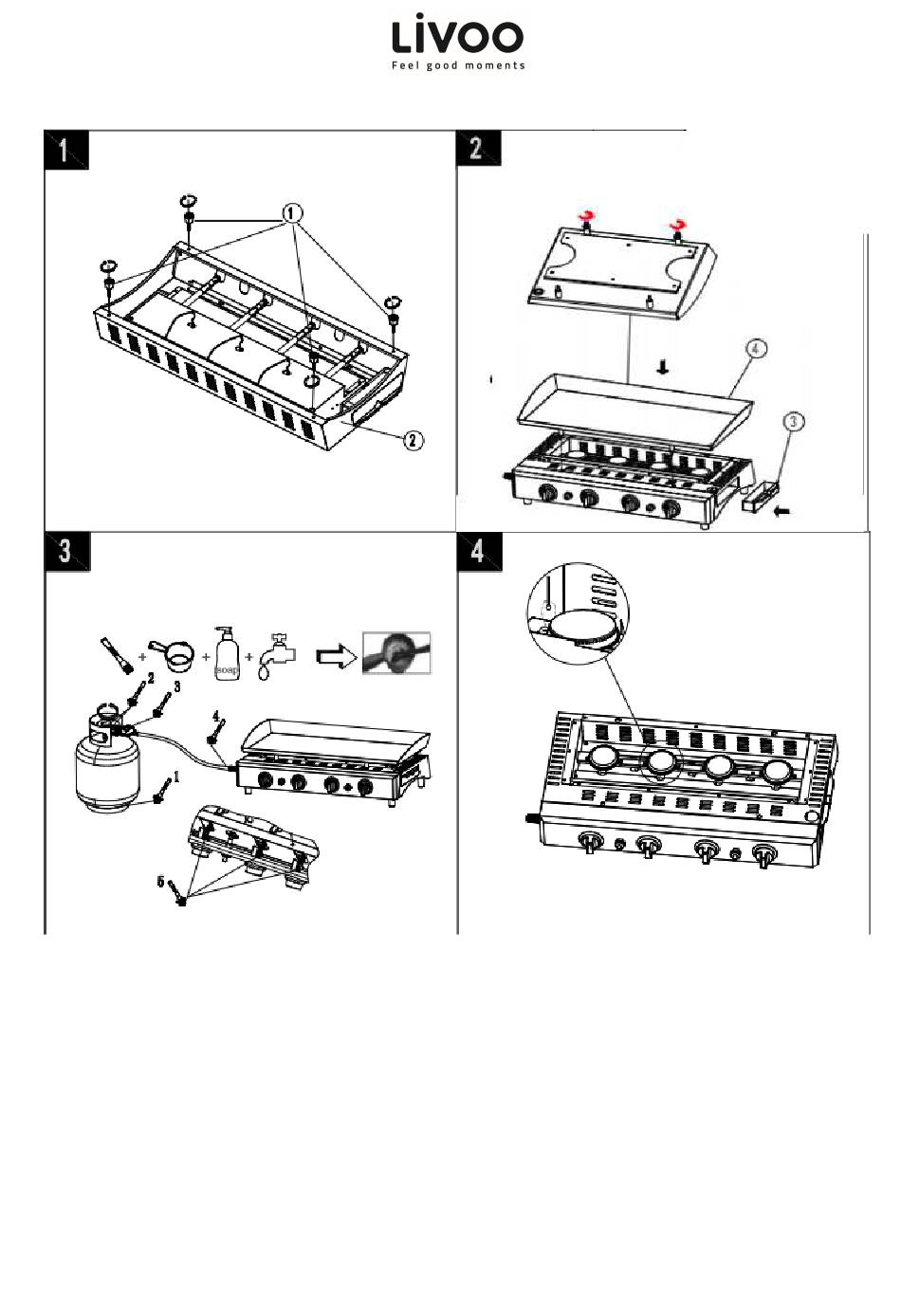 LiVOO
Feel good moments

1
①
②

2
④
③

3
soap
2
3
4
1
5

4