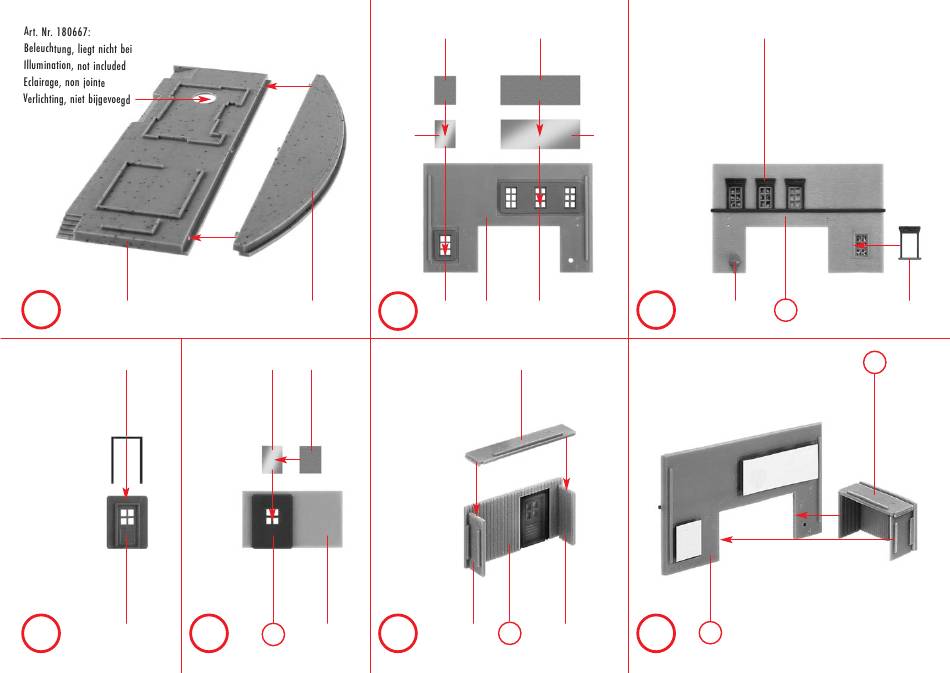 Art. Nr. 180667:
Beleuchtung, liegt nicht bei
Illumination, not included
Eclairage, non jointe
Verlichting, niet bijgevoegd