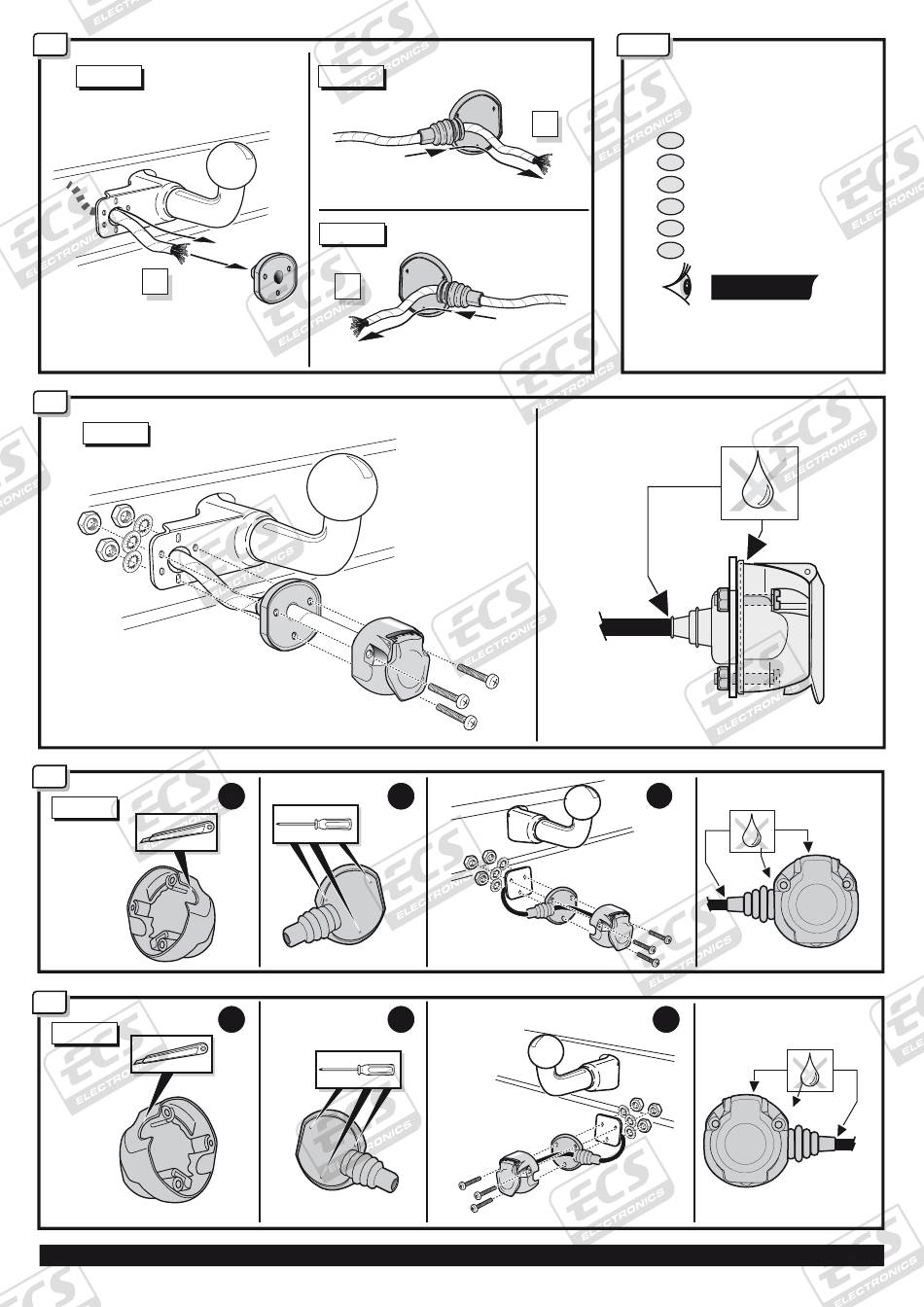 ECS
ELECTRONICS