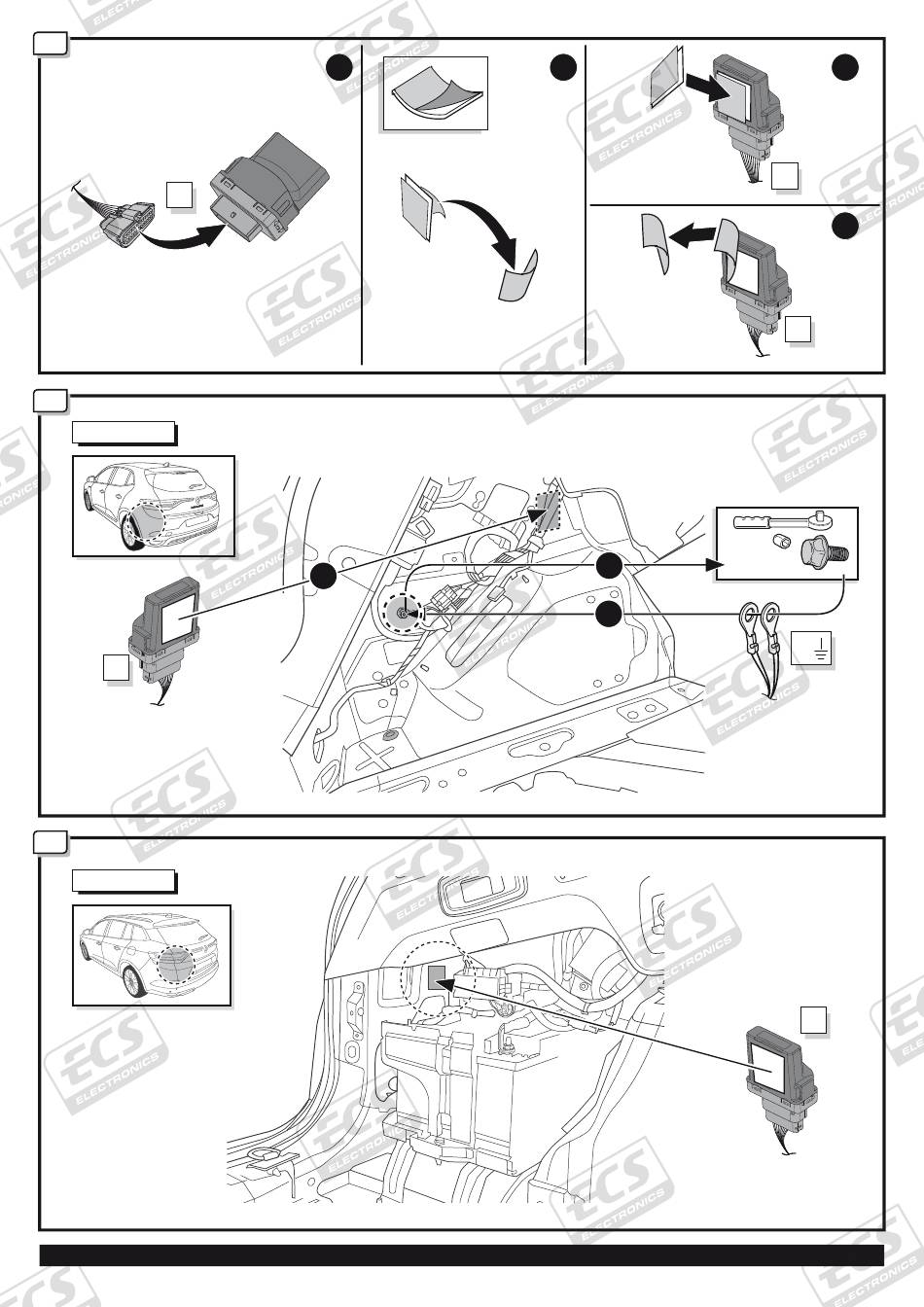 ECS ELECTRONICS