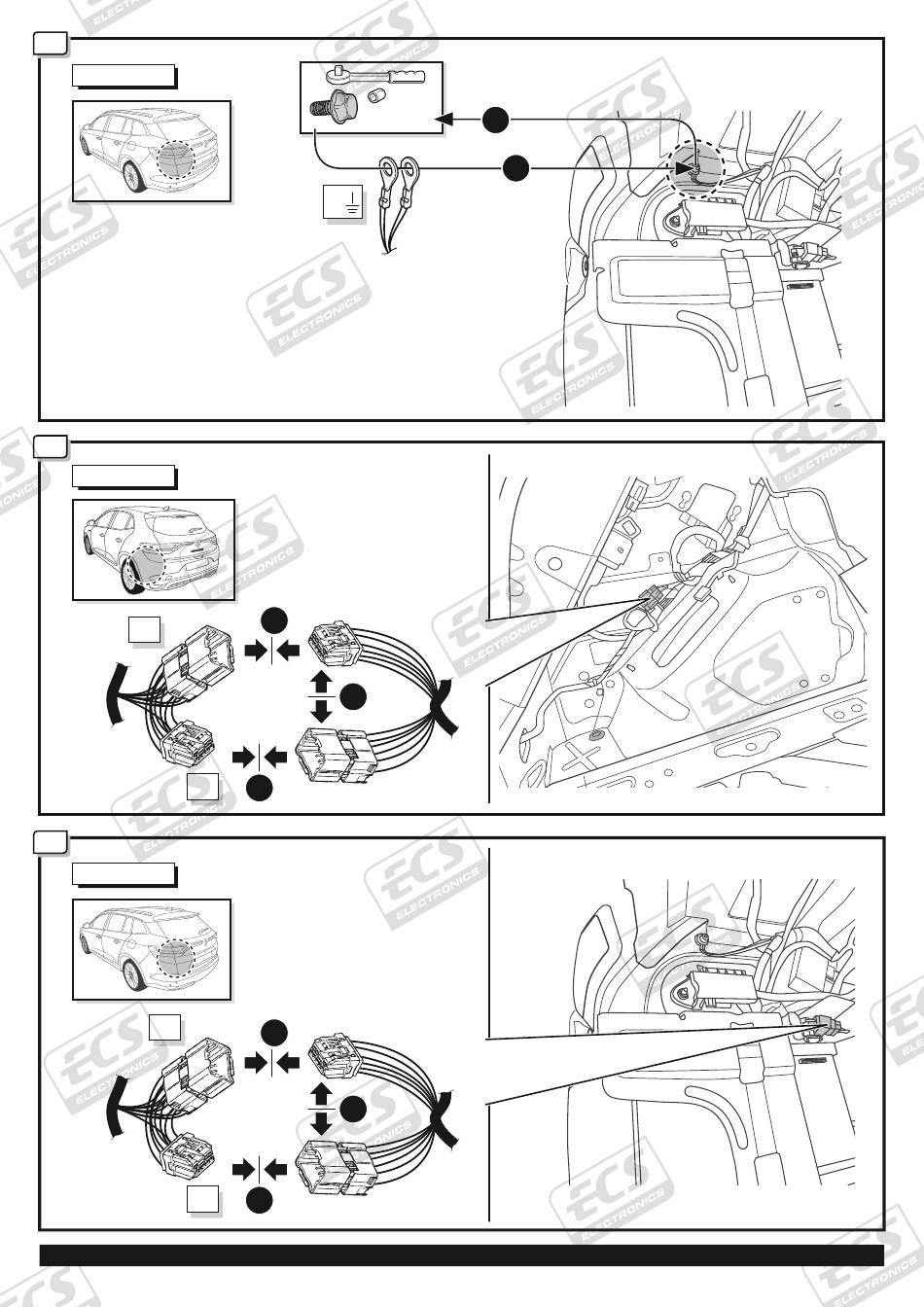 ECS ELECTRONICS