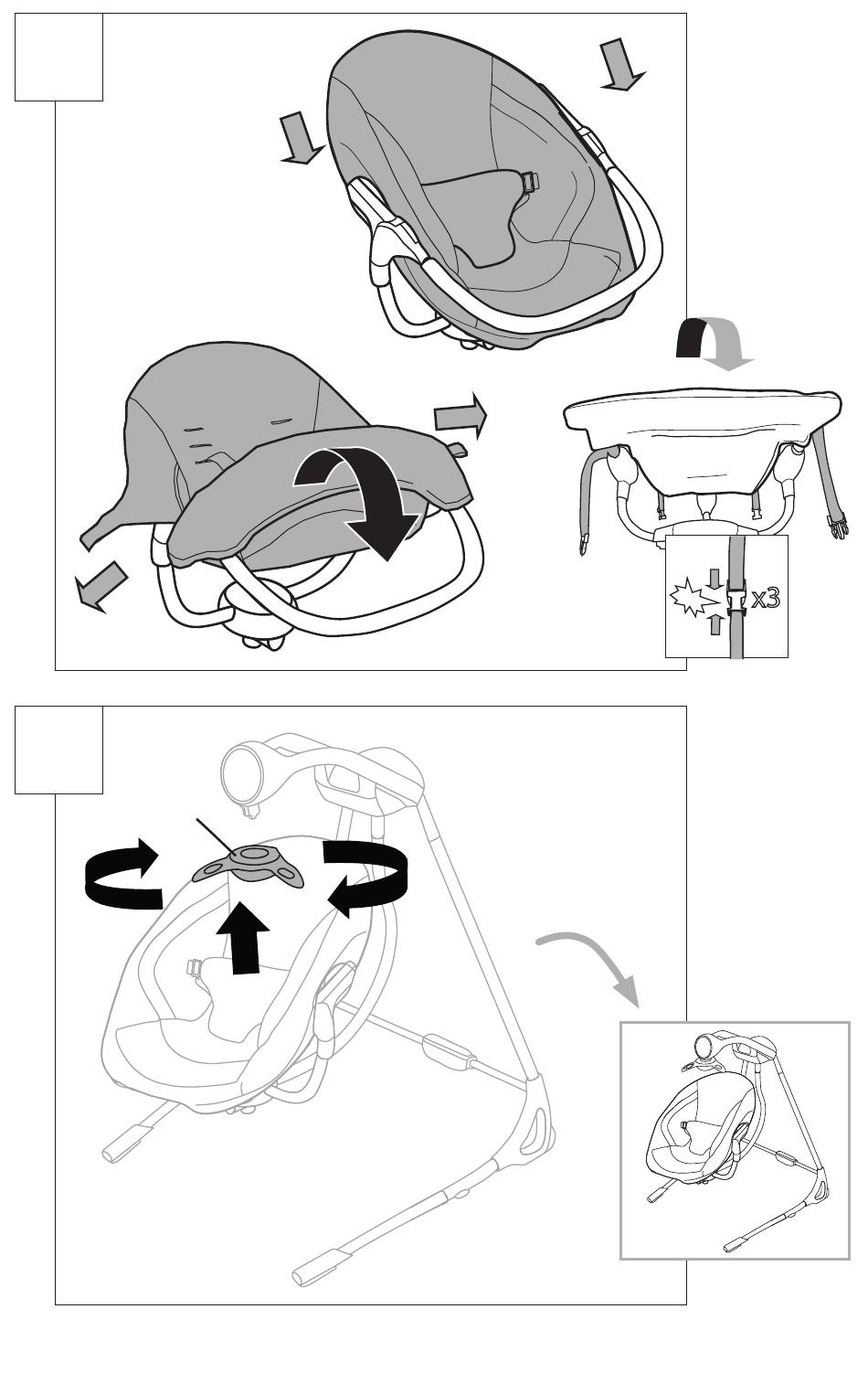 x3