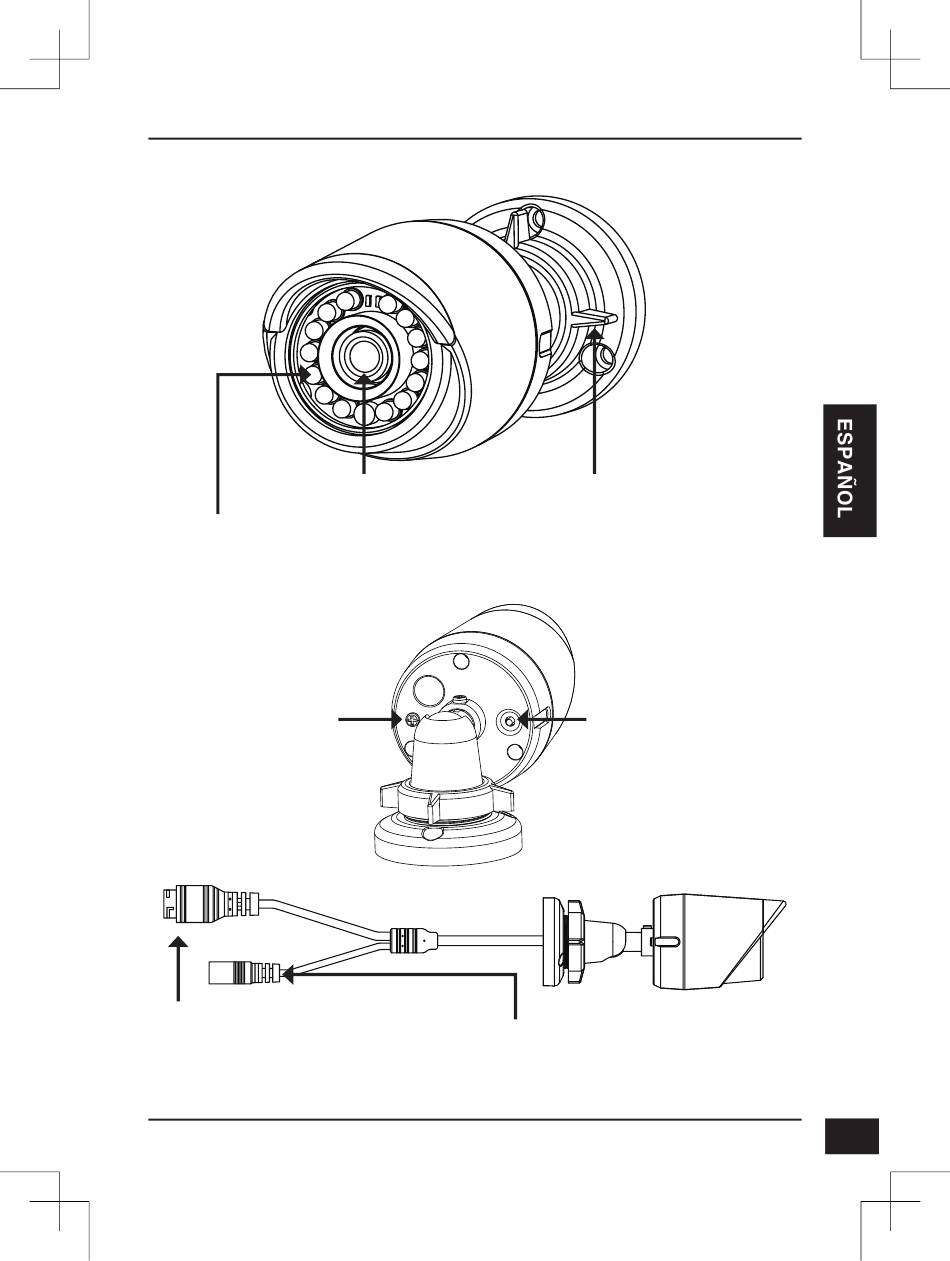 ESPAÑOL