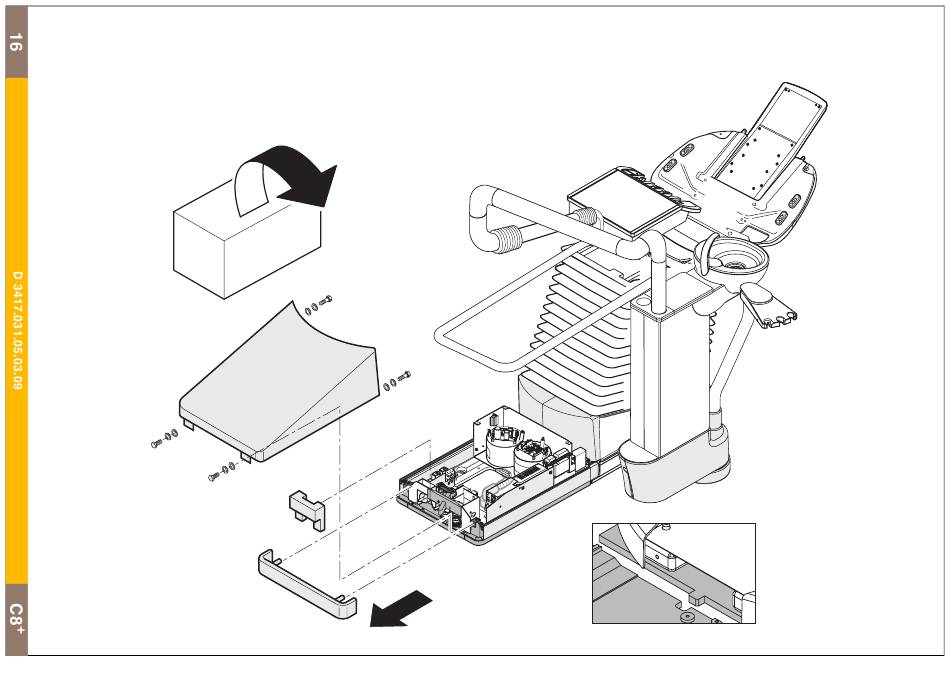 16

D 3417.031.05.03.09

C8+