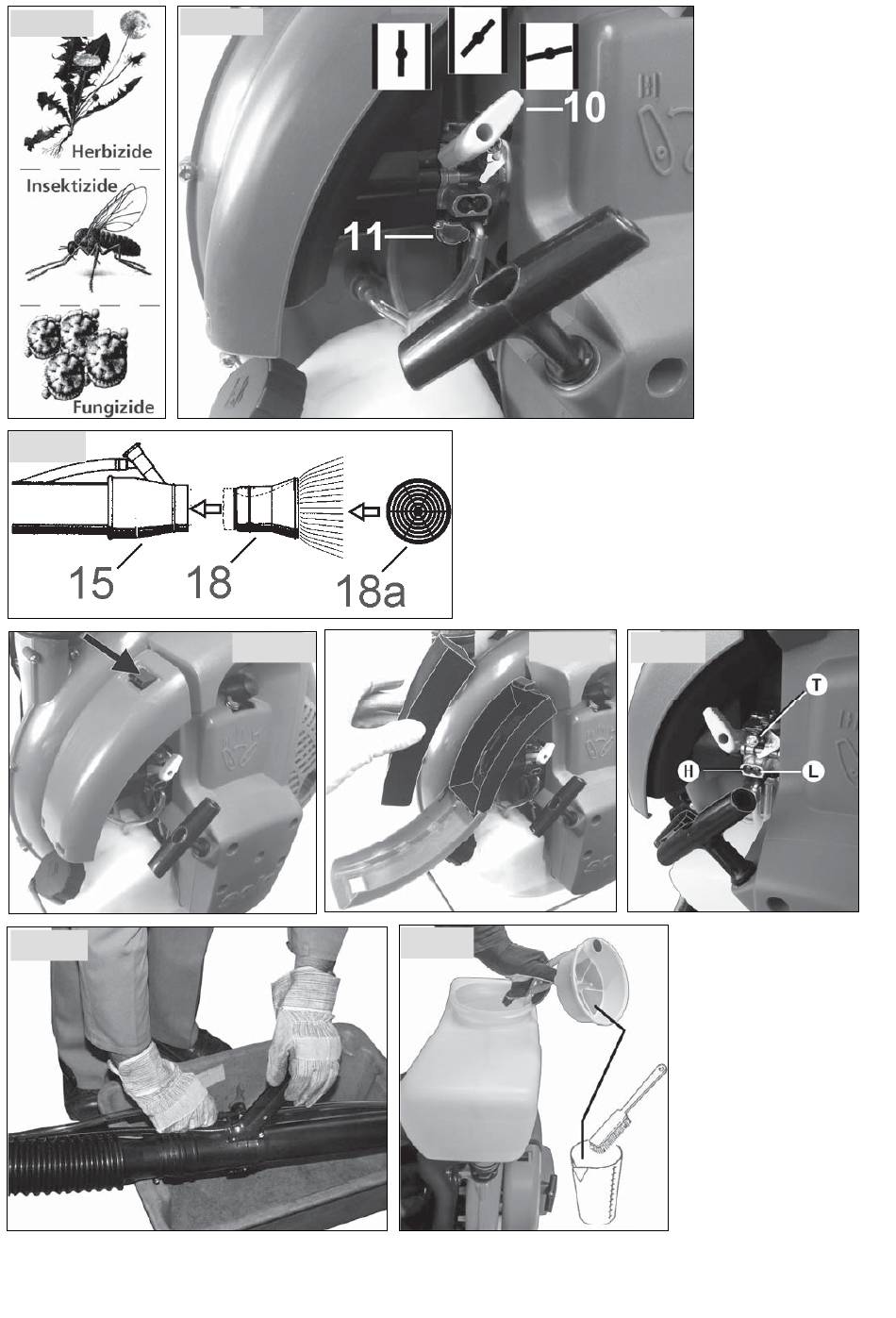 Herbizide
Insektizide
Fungizide

10
11

15
18
18a

T
H
L