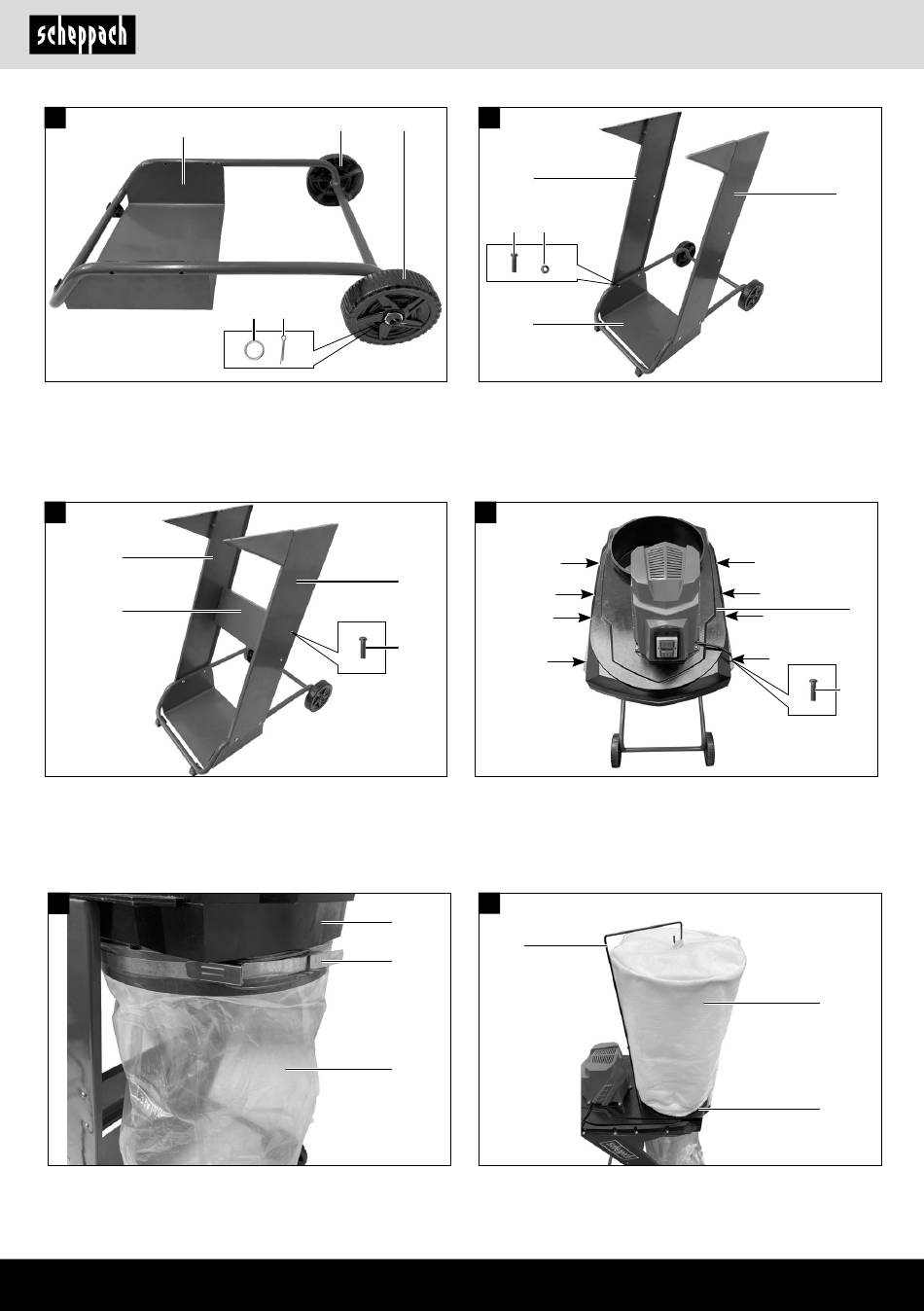 scheppach