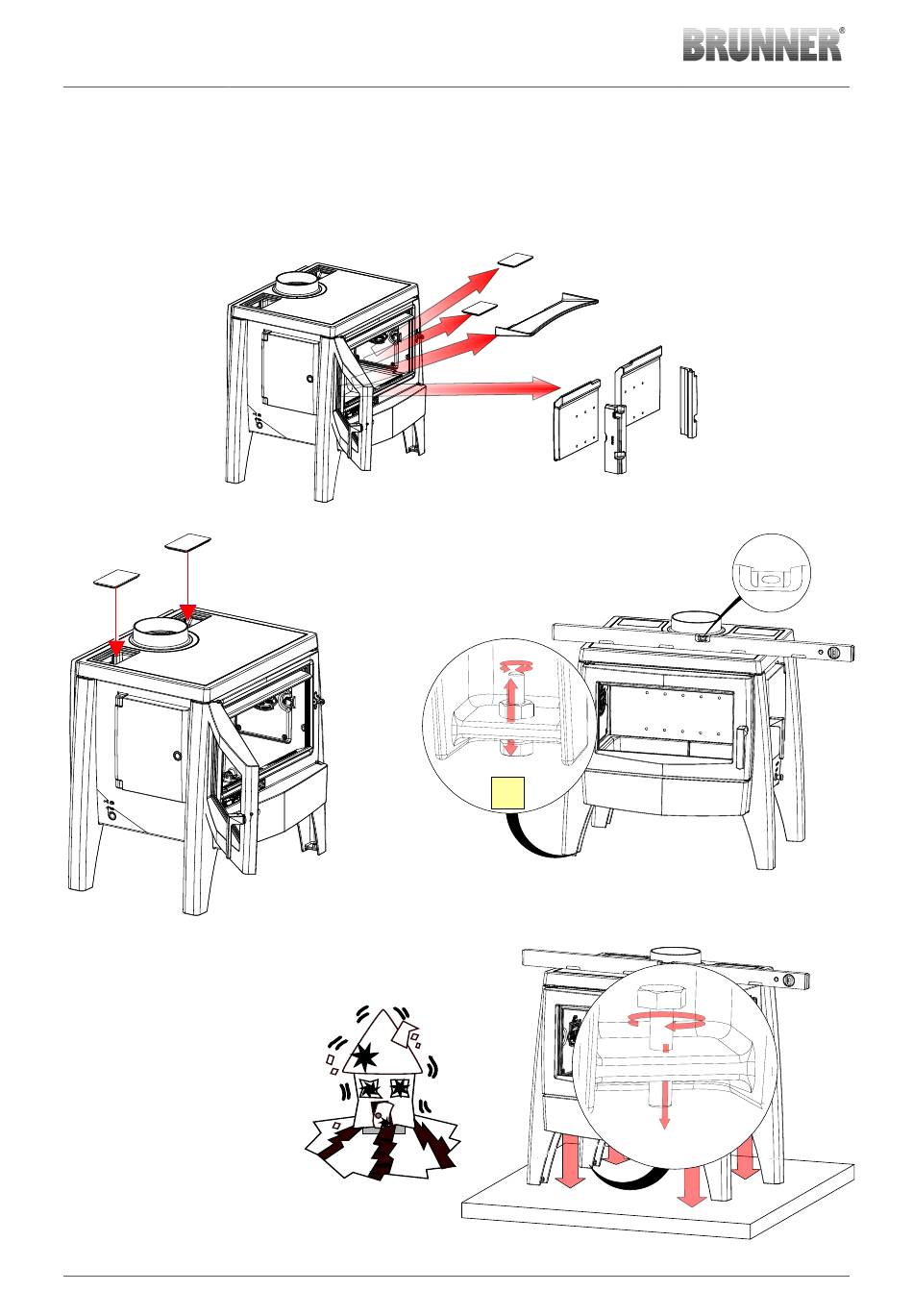 BRUNNER®