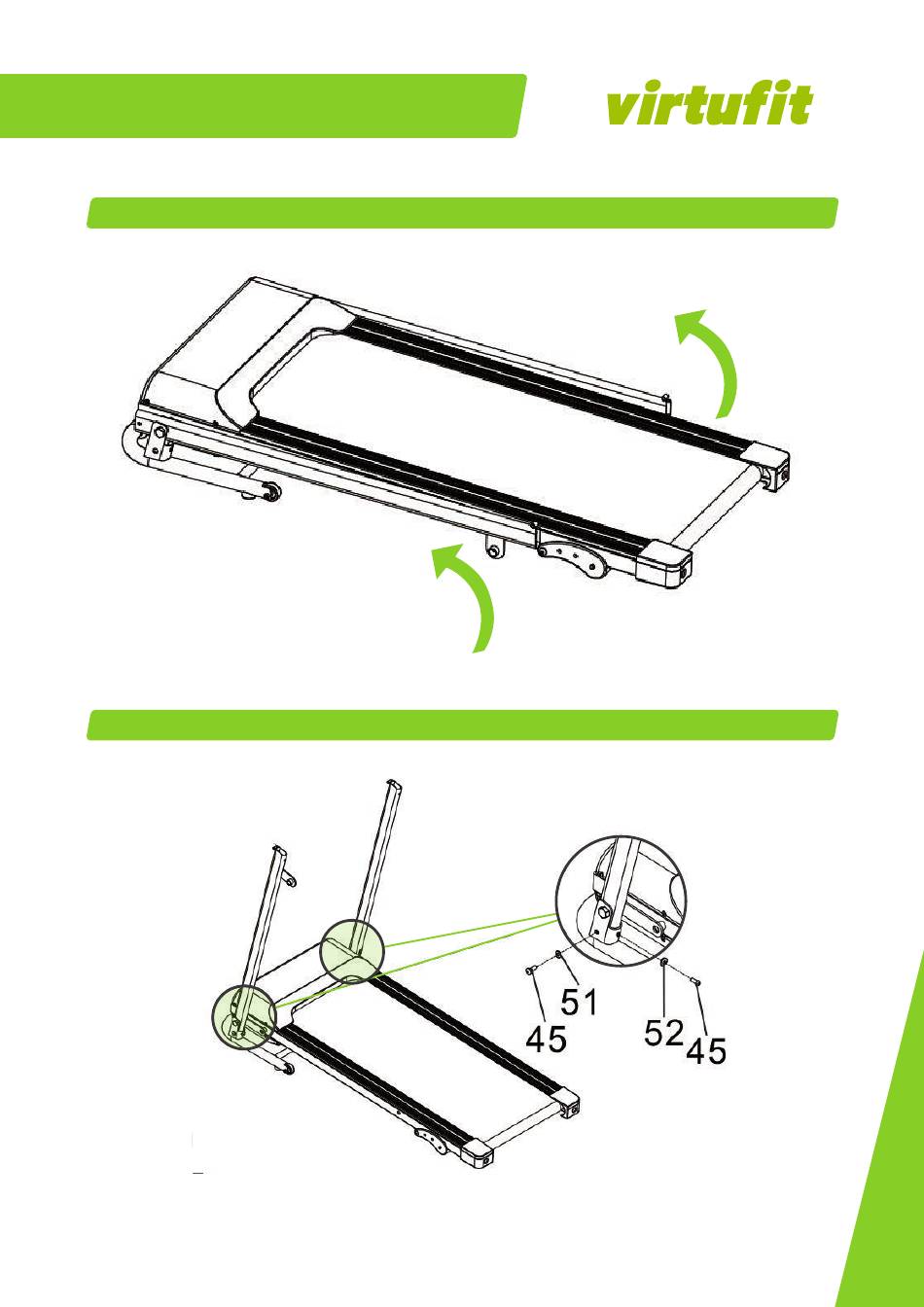 virtufit

51
45
52
45