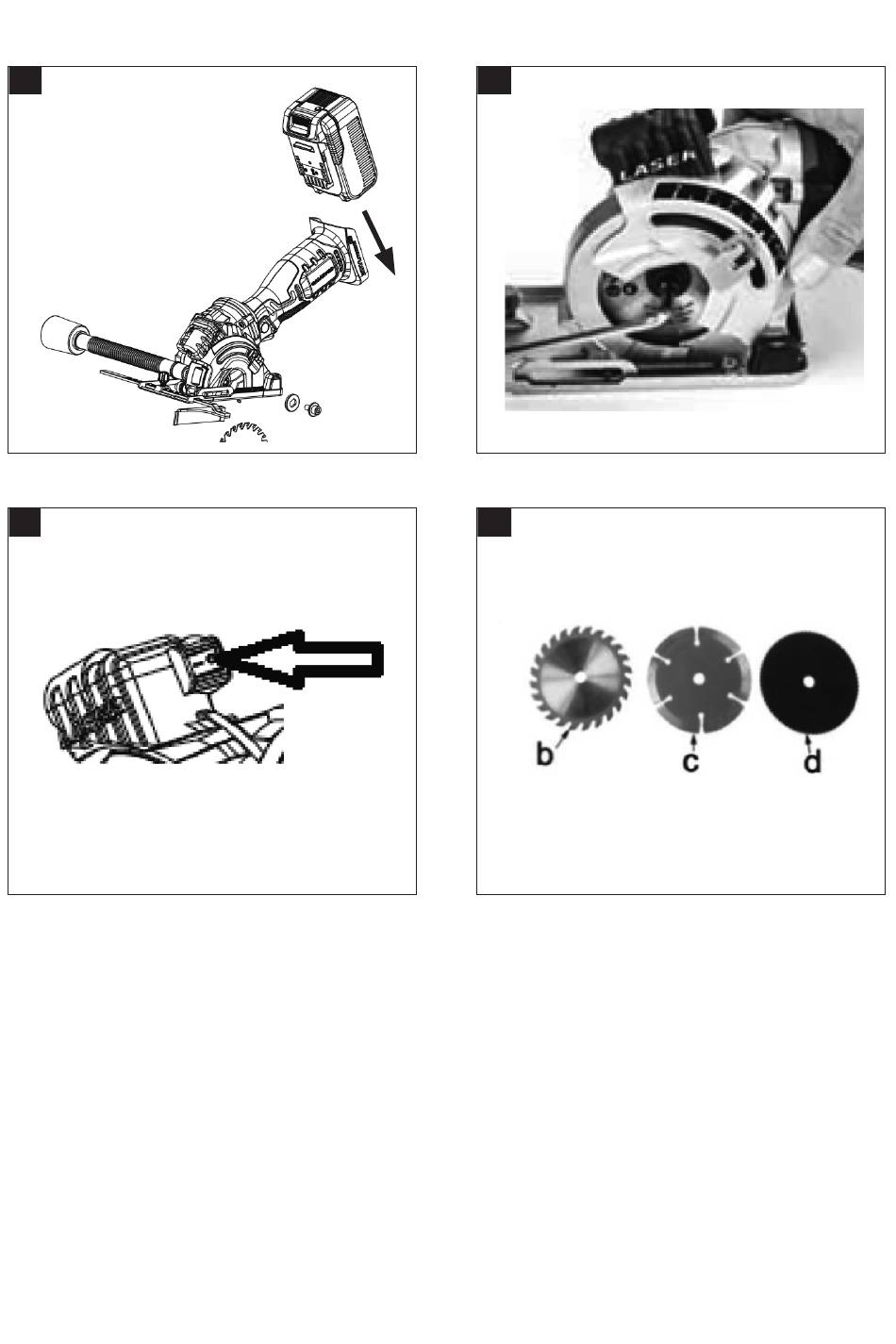 LASER

b
c
d