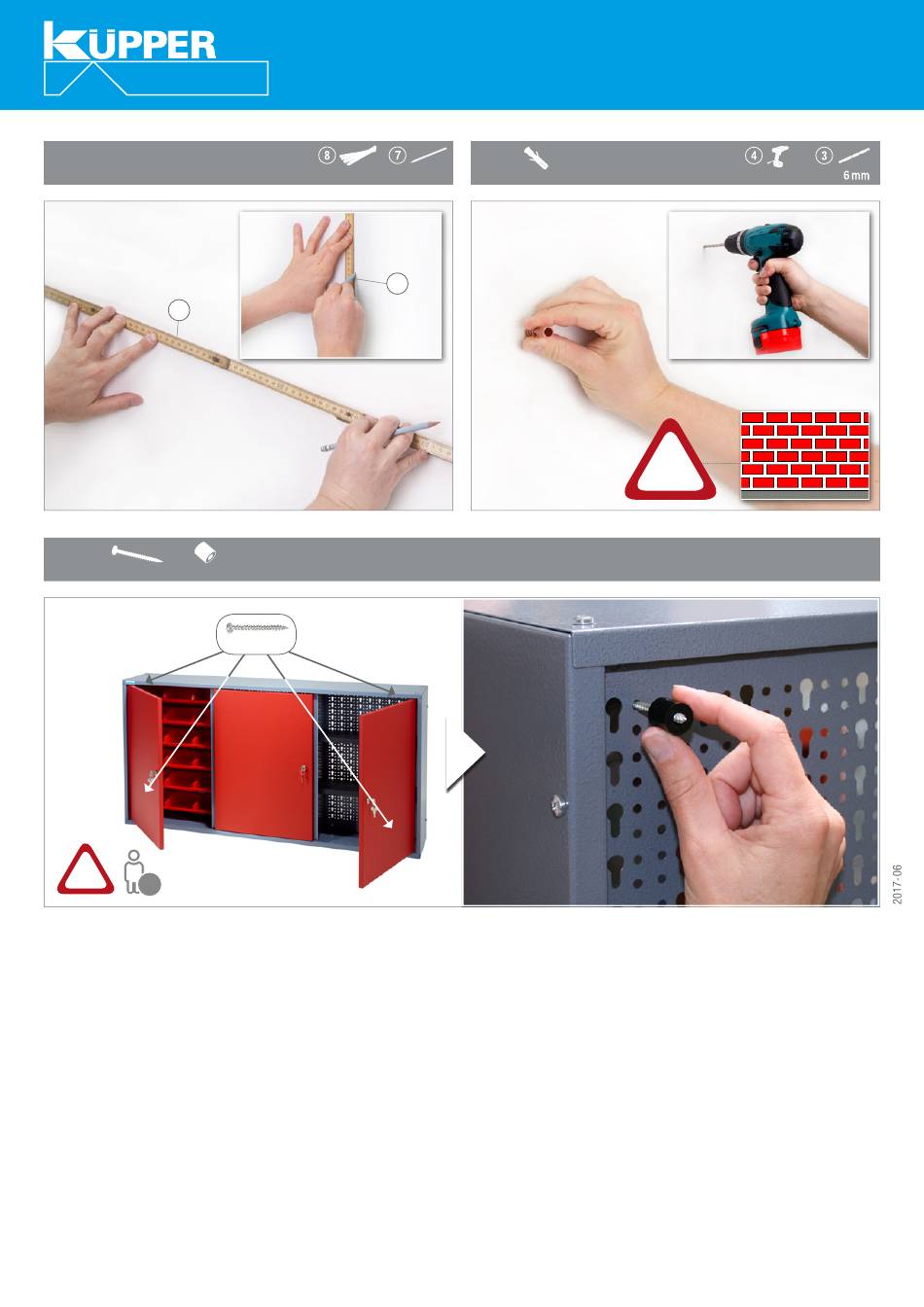 KÜPPER

⑧ ⑦

④ ③
6 mm

2017-06