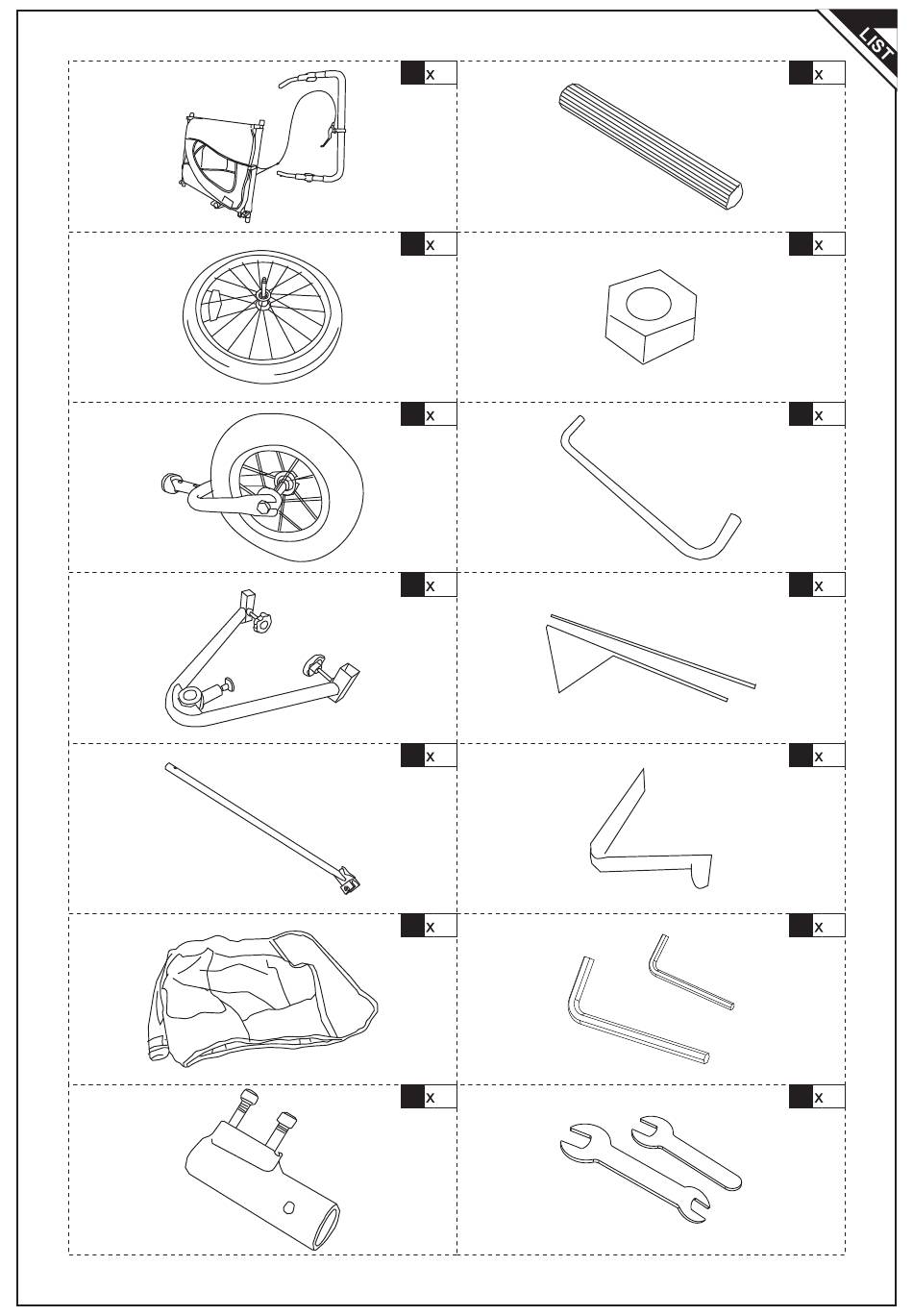 LIST

x

x

x

x

x

x

x

x

x

x

x

x

x

x