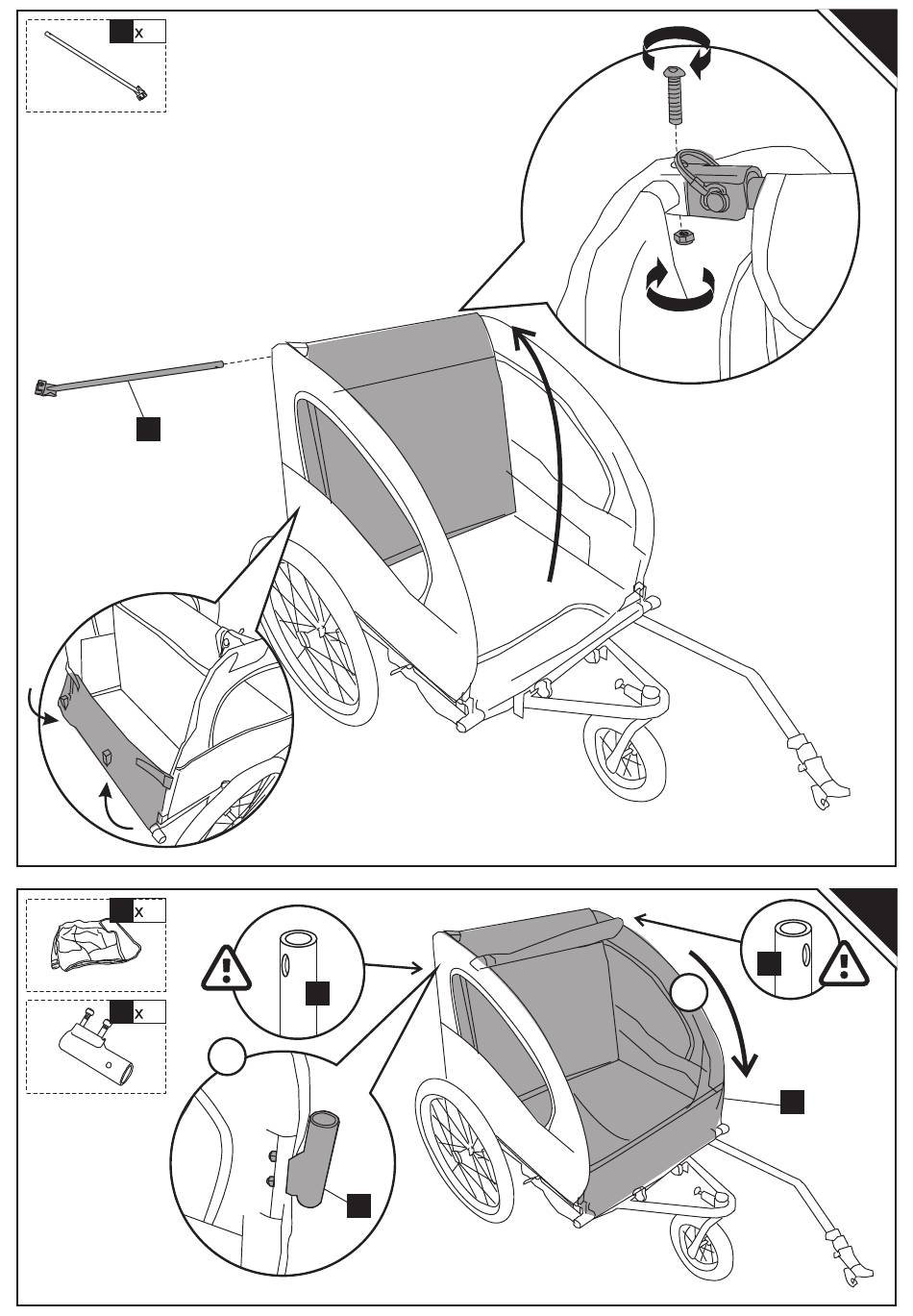 x

x

x