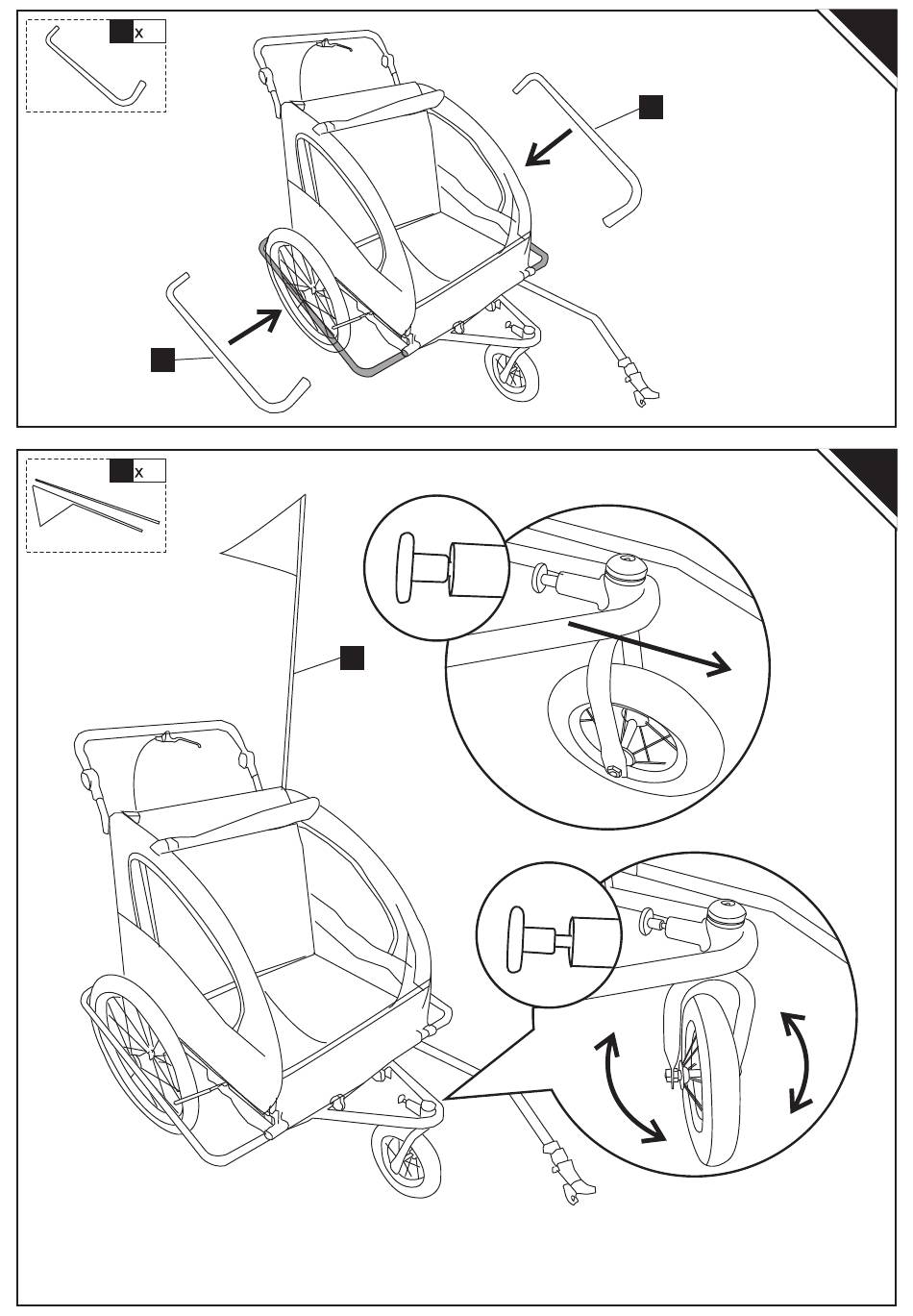 x

x