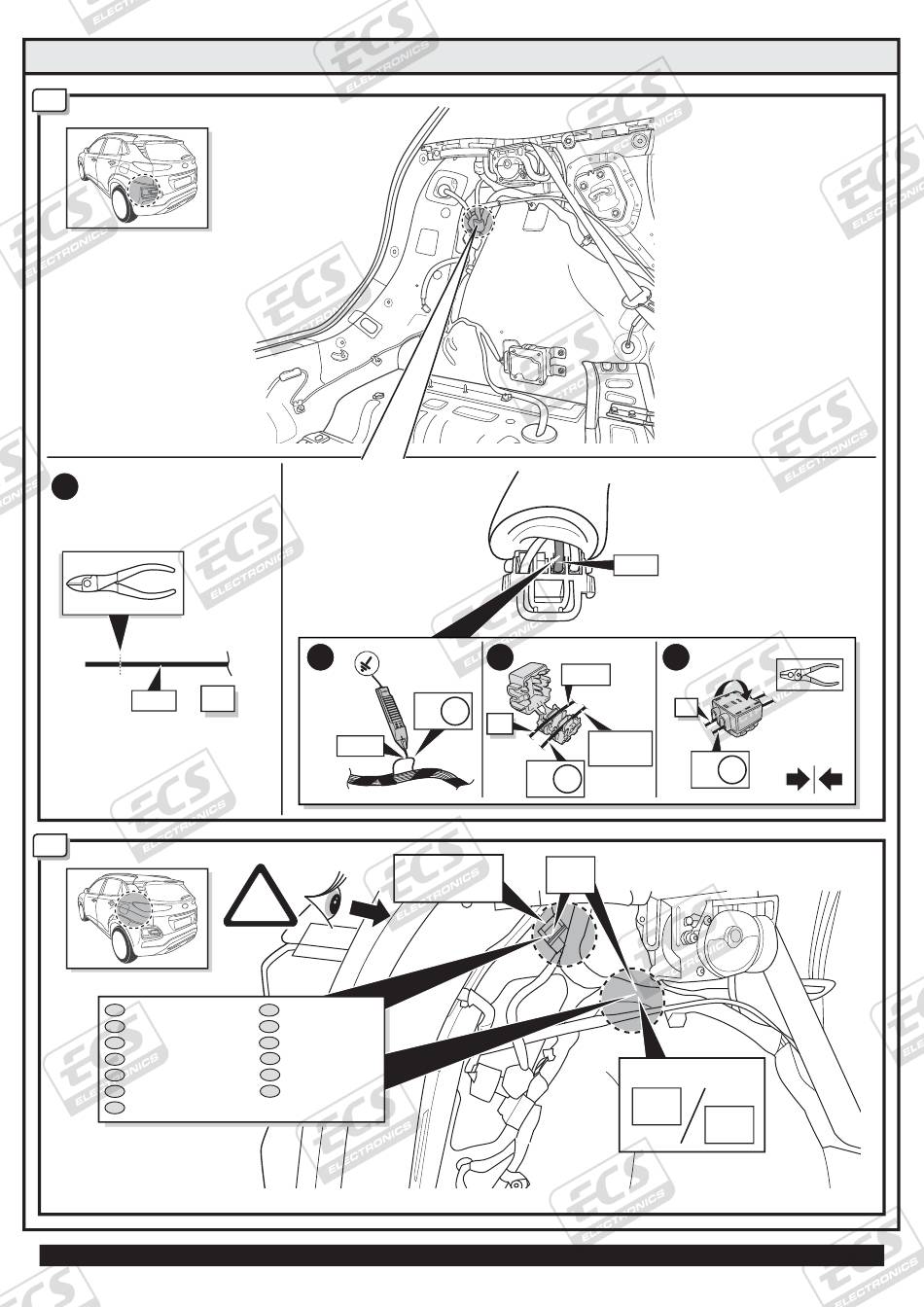 ECS ELECTRONICS