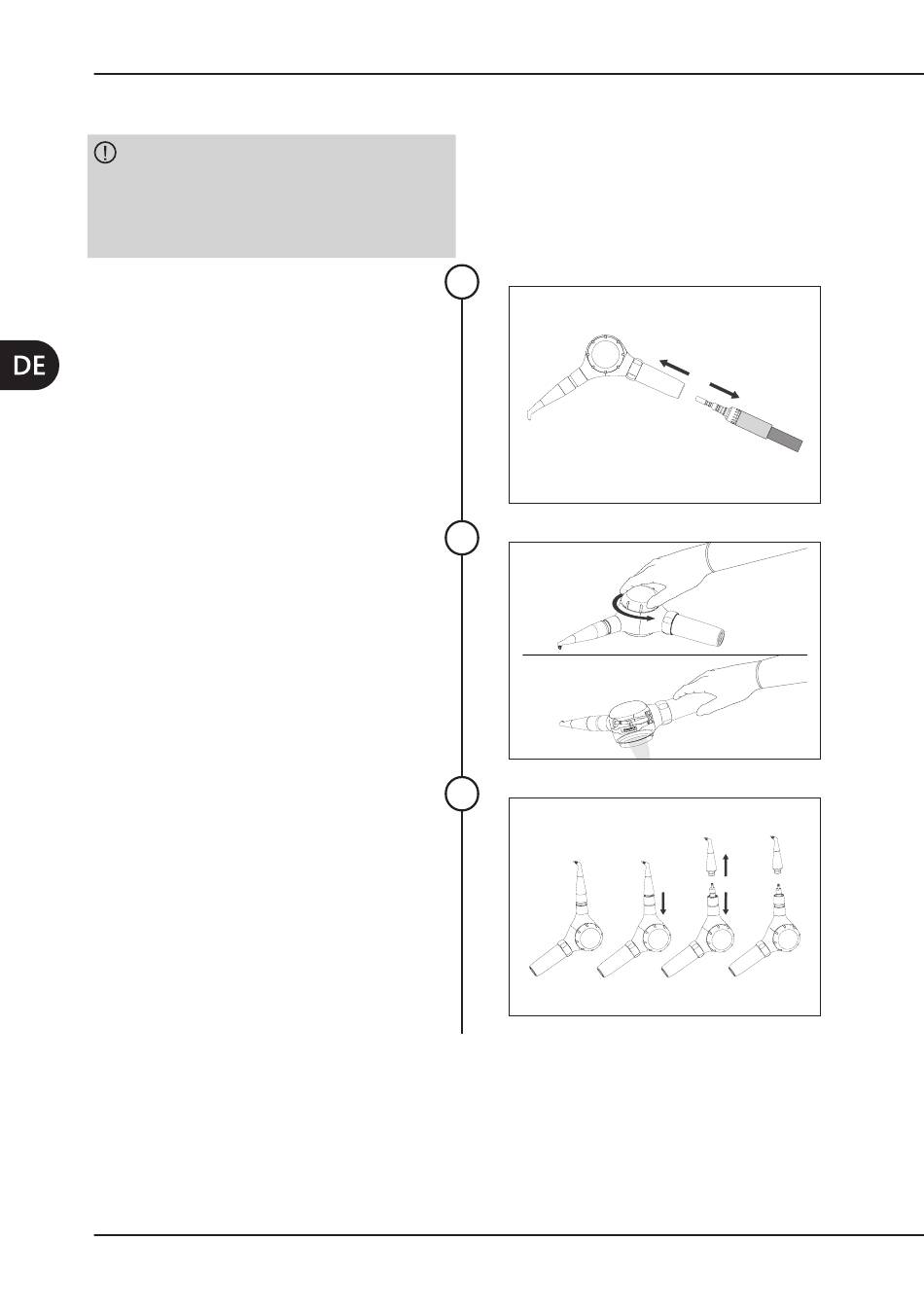 DE