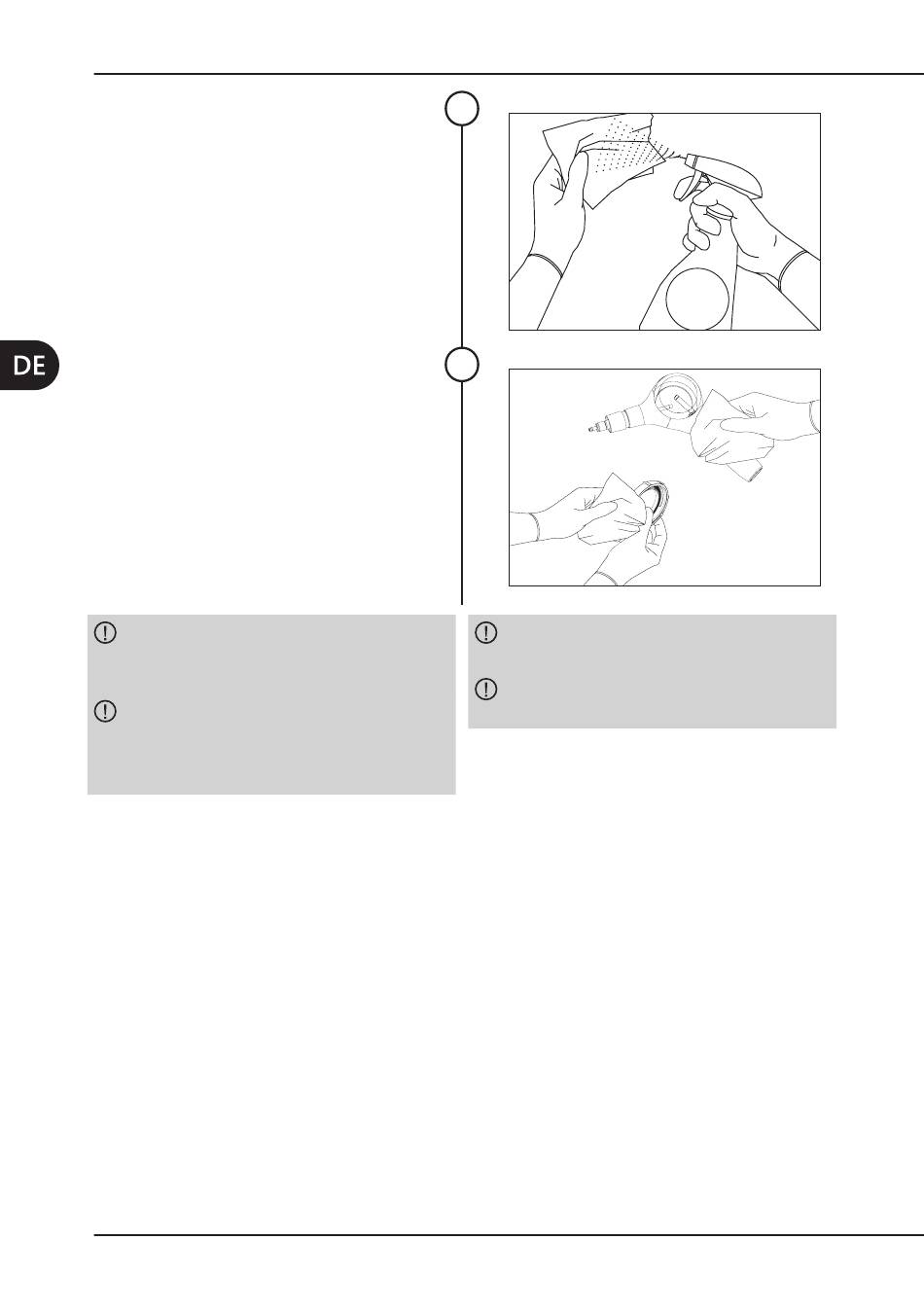 DE