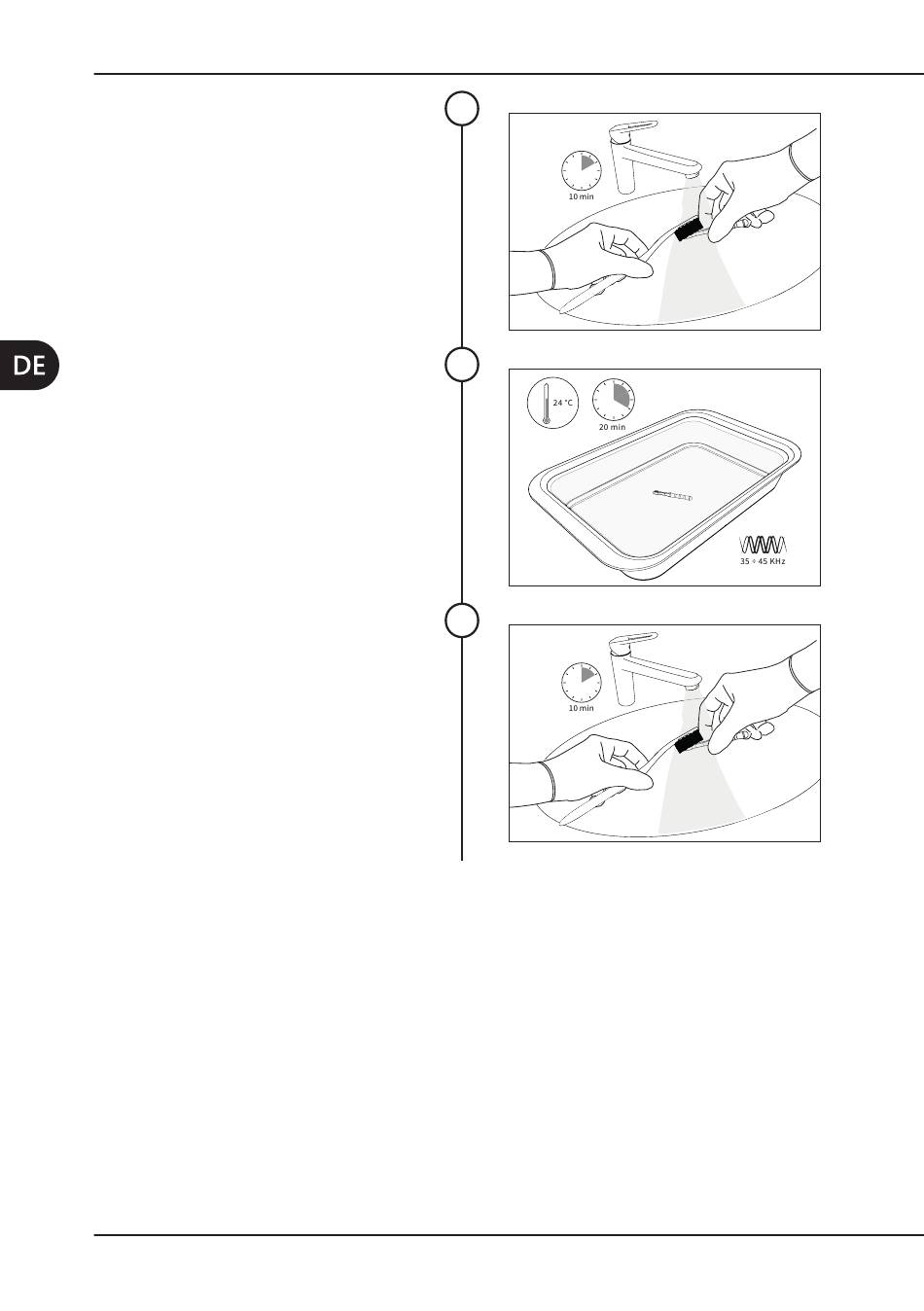 DE

10 min

24 °C

20 min

35 ÷ 45 KHz

10 min