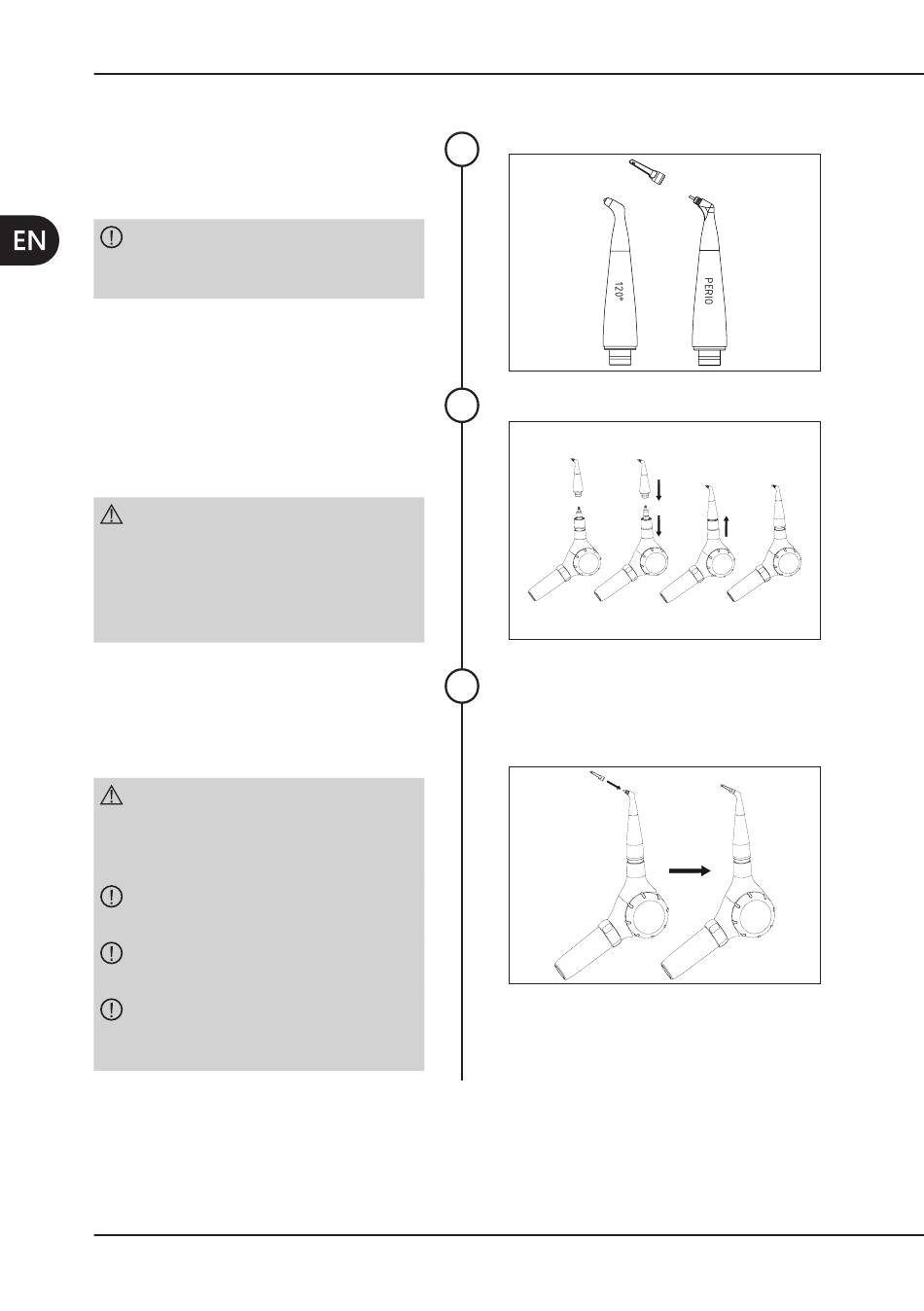 EN

120°

PERIO