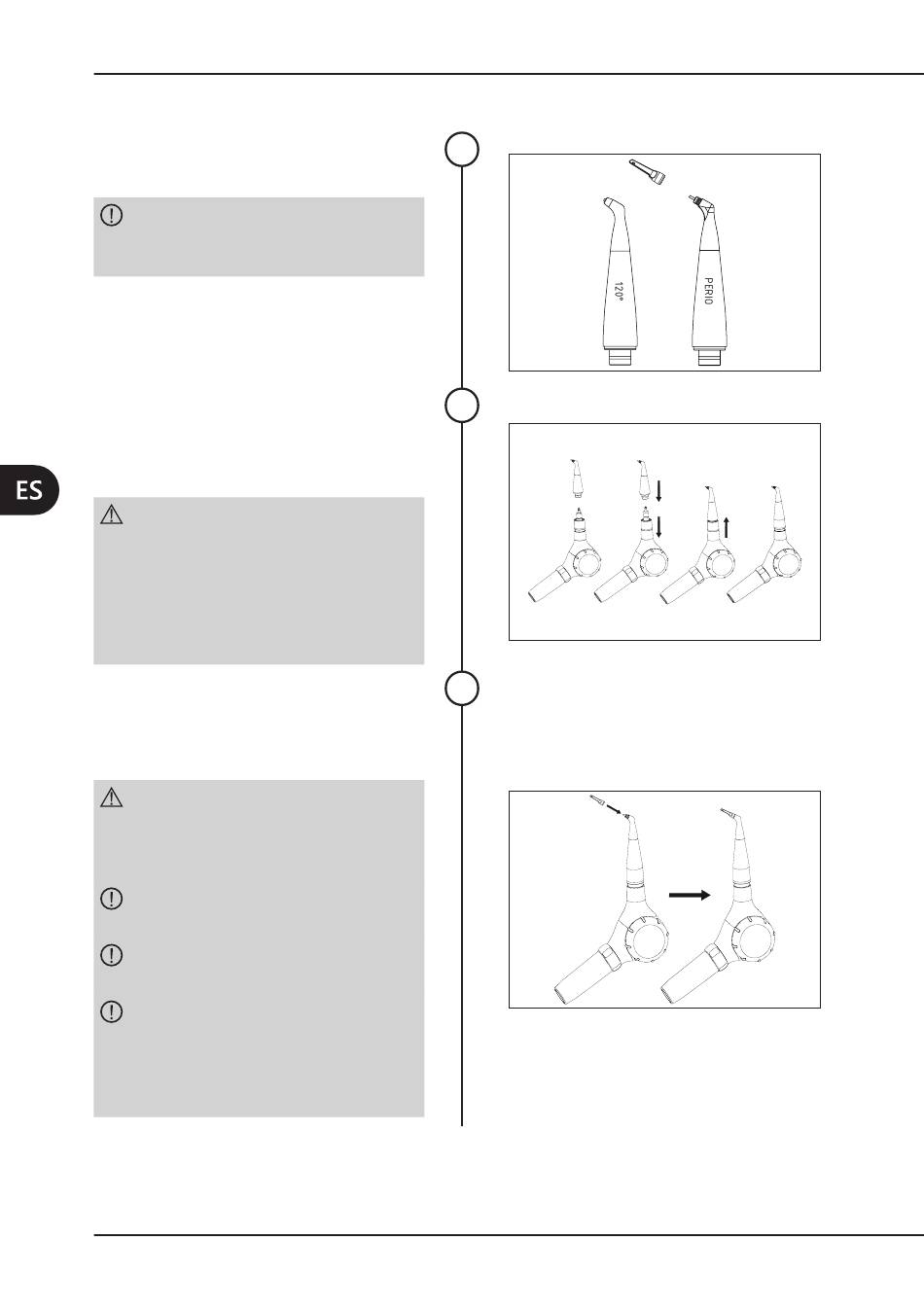 ES

120°

PERIO