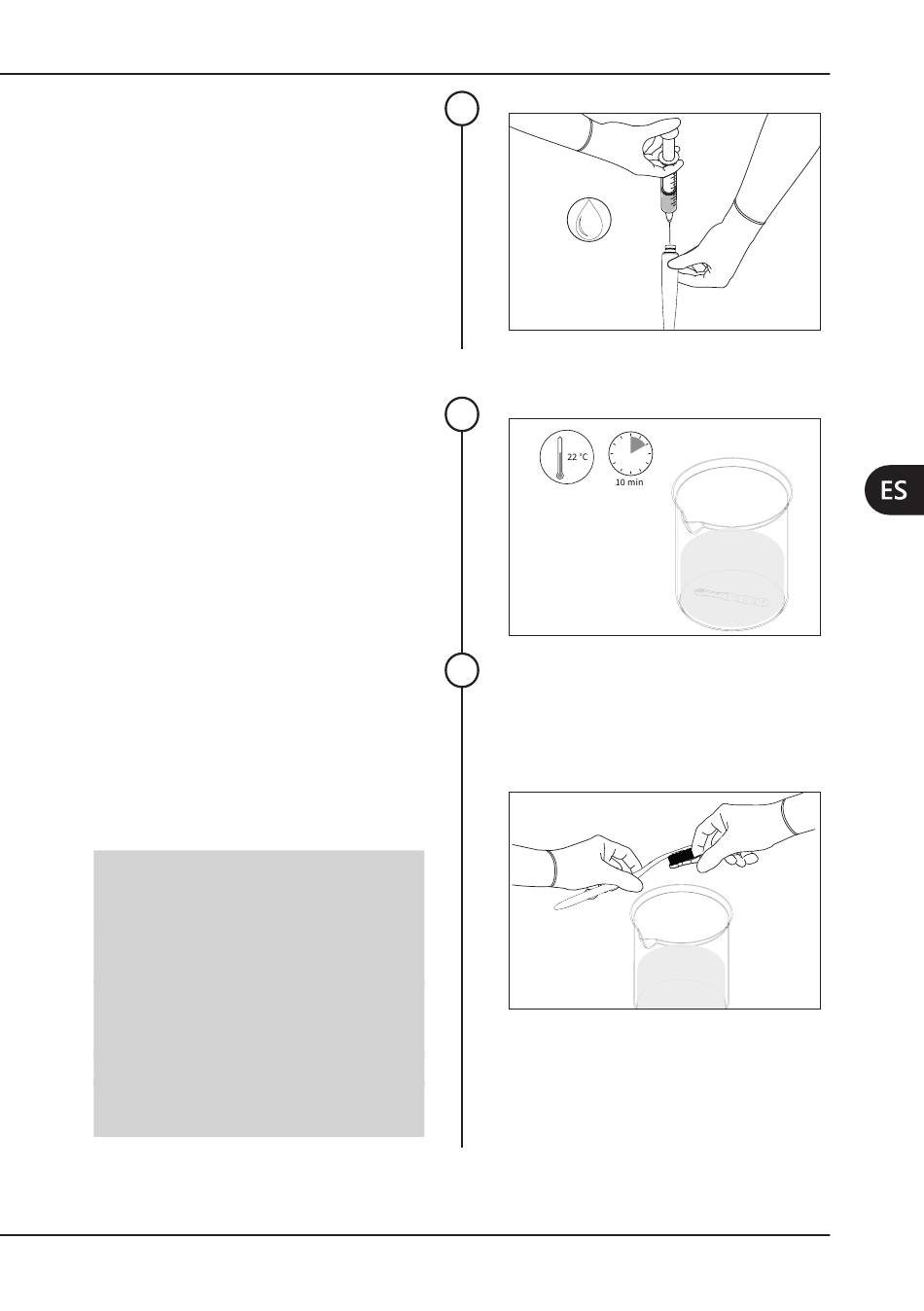 22 °C

10 min

ES