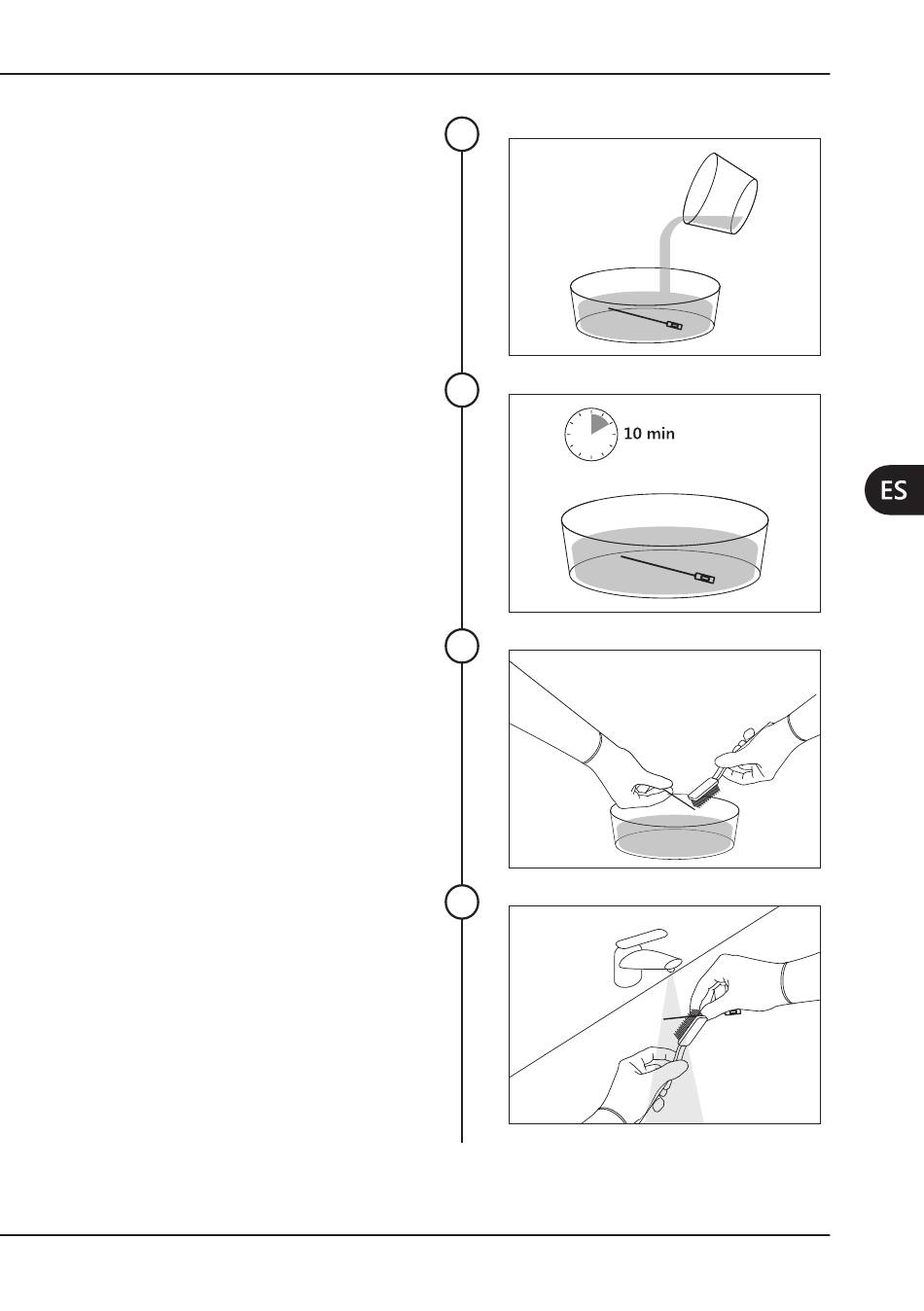 10 min

ES