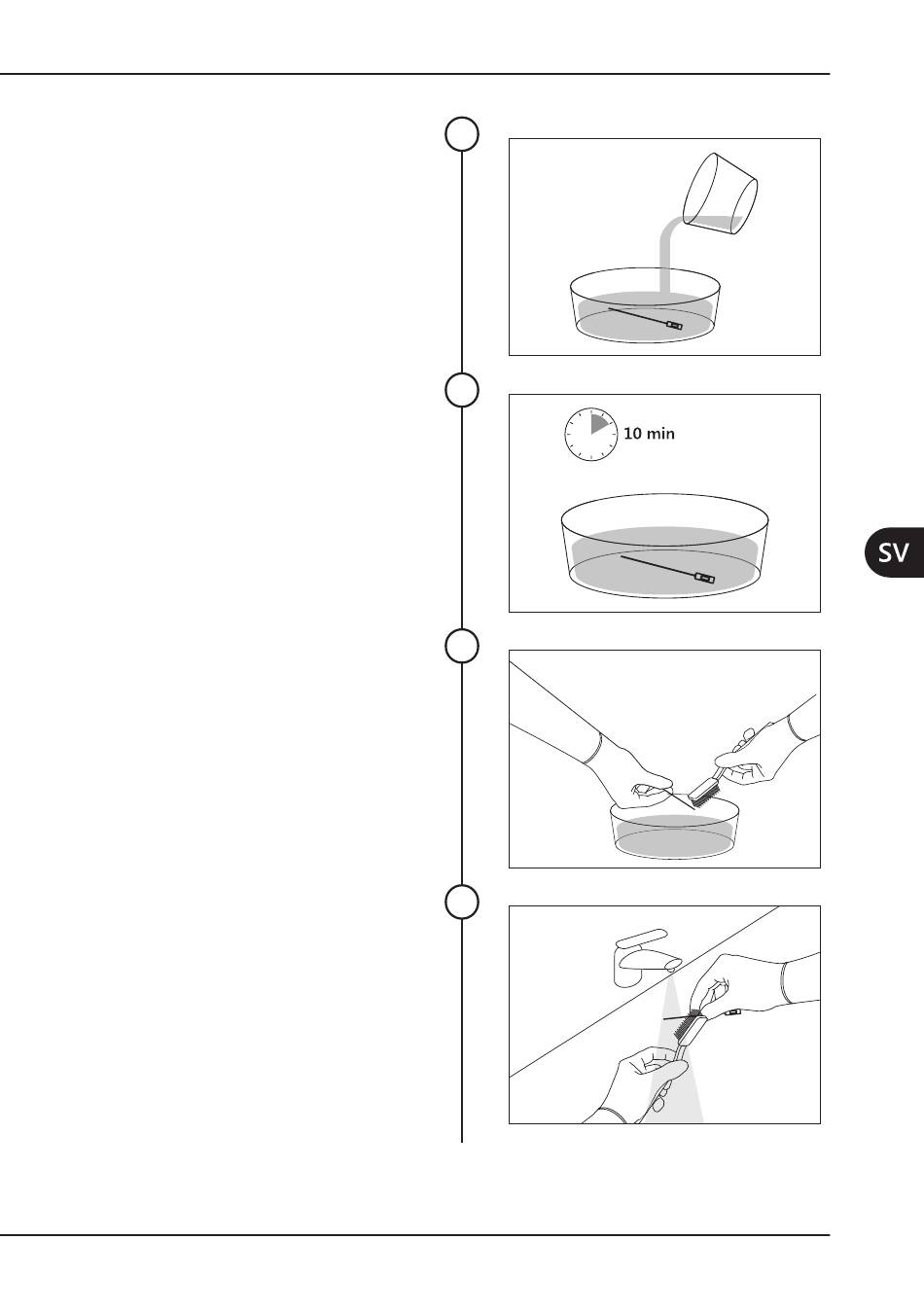 10 min

SV