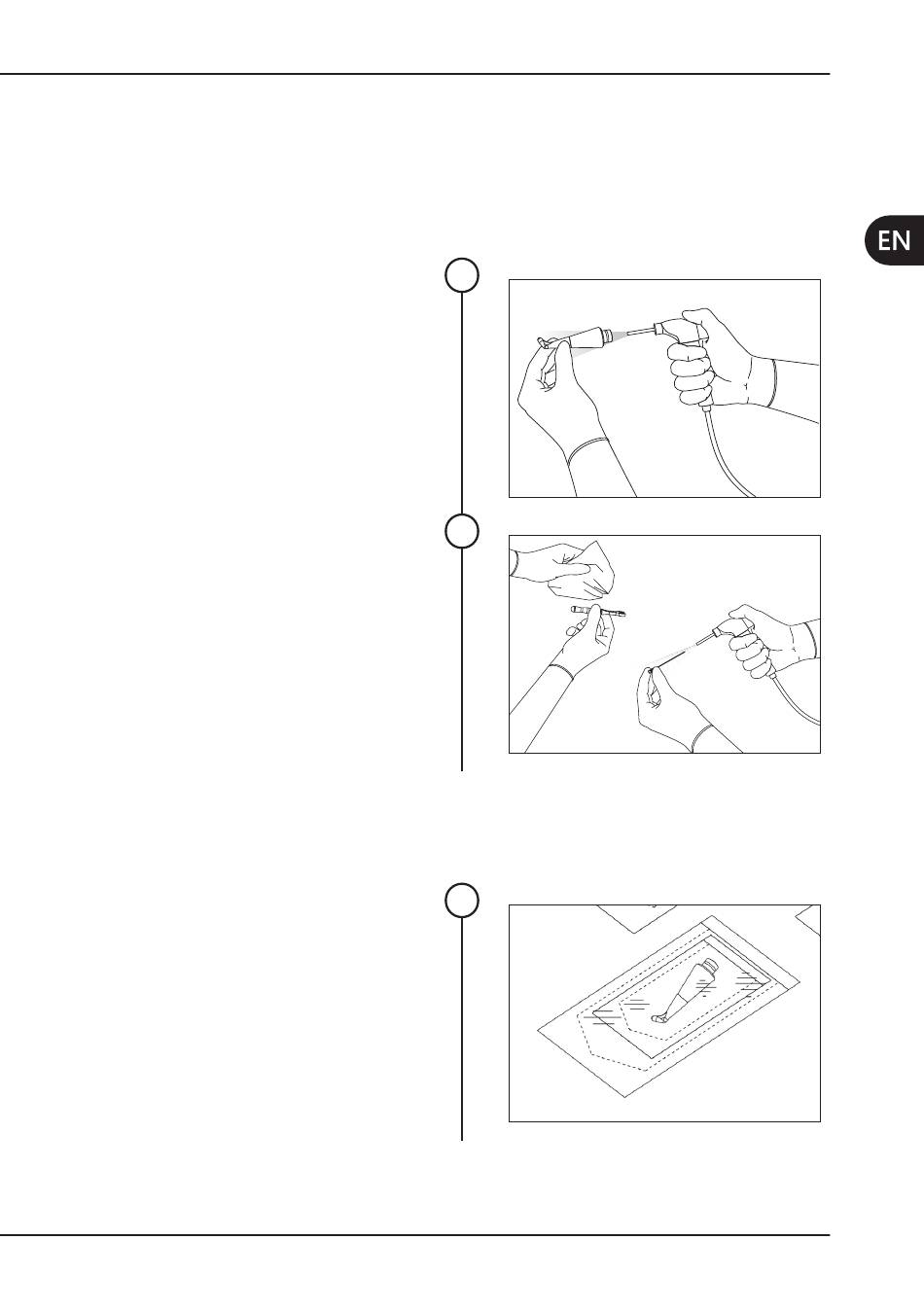 EN