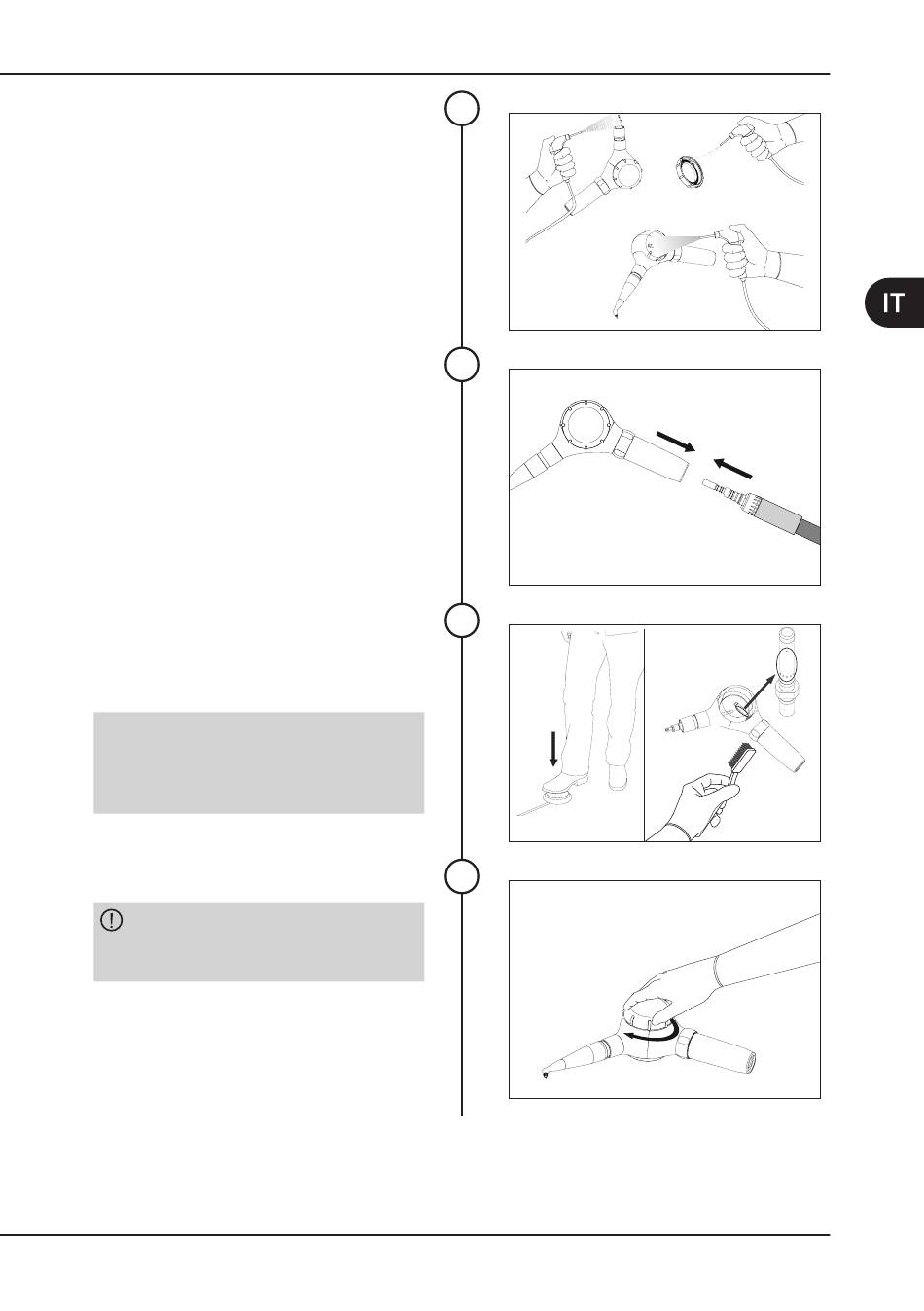 IT