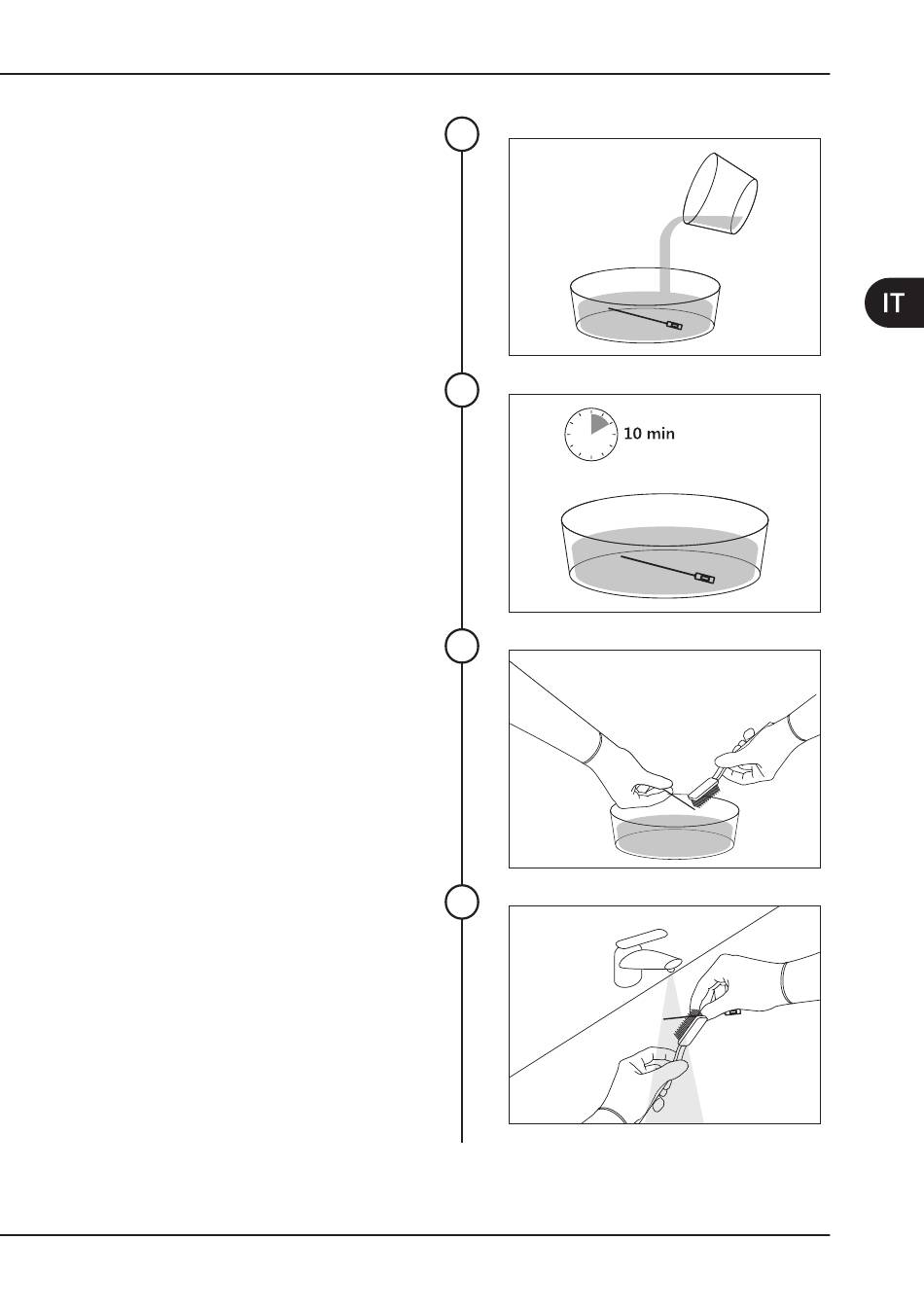 IT

10 min