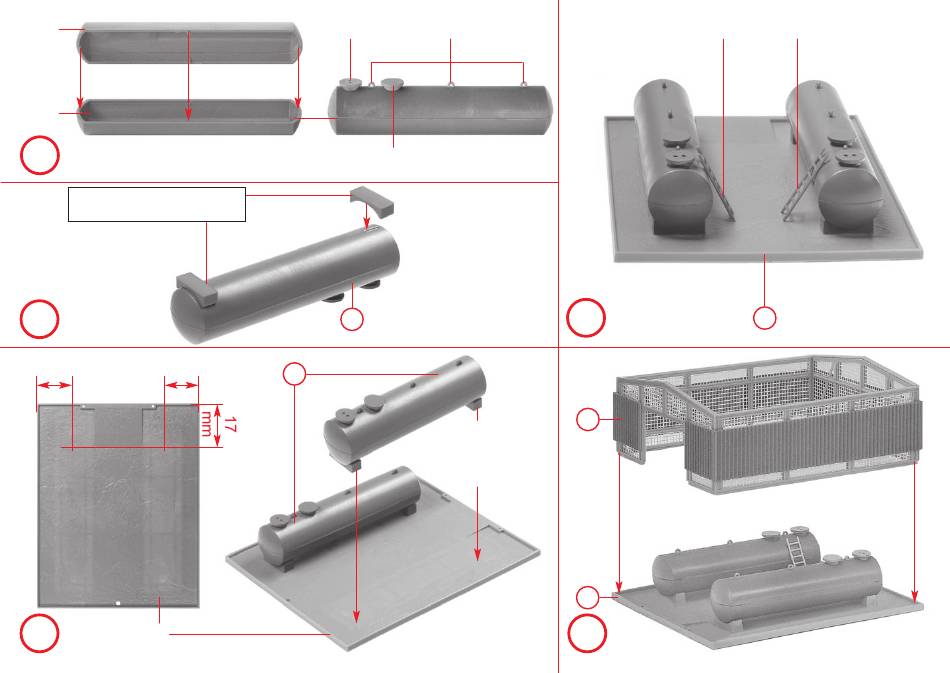 17 mm