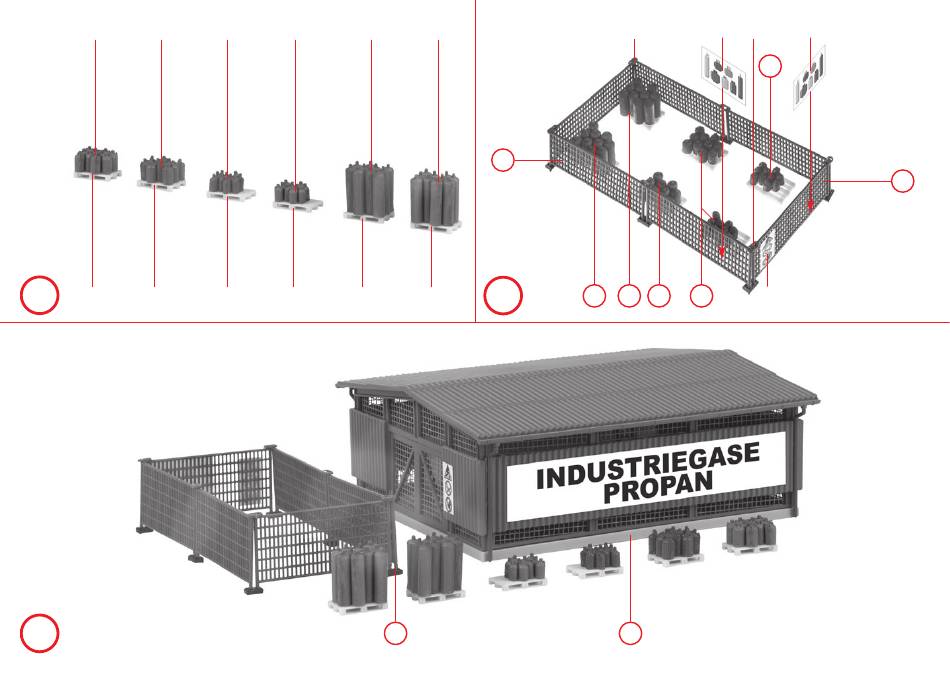 INDUSTRIEGASE PROPAN